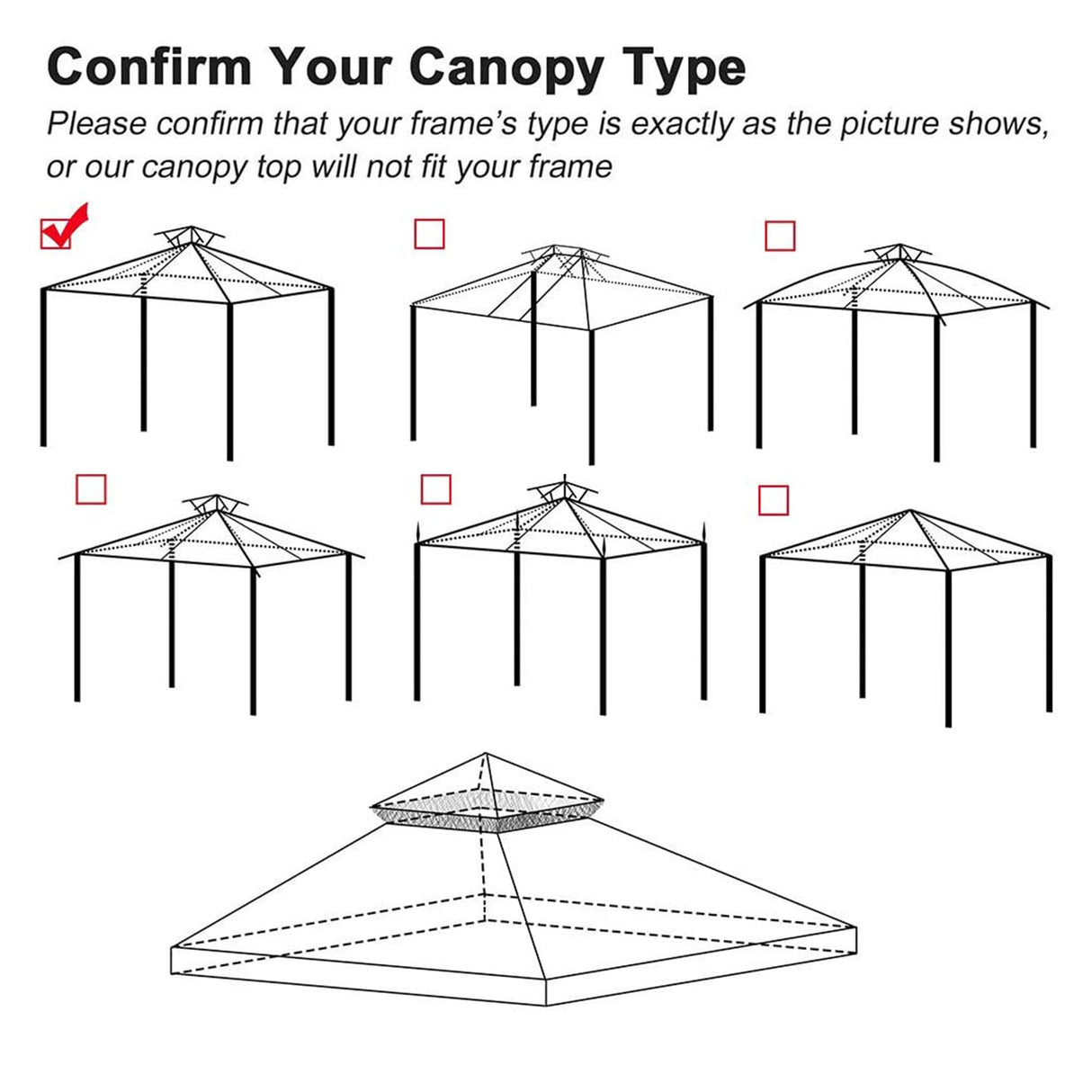 Confirm Your Canopy Type

Please confirm that your frame's type is exactly as the picture shows, or our canopy top will not fit your frame