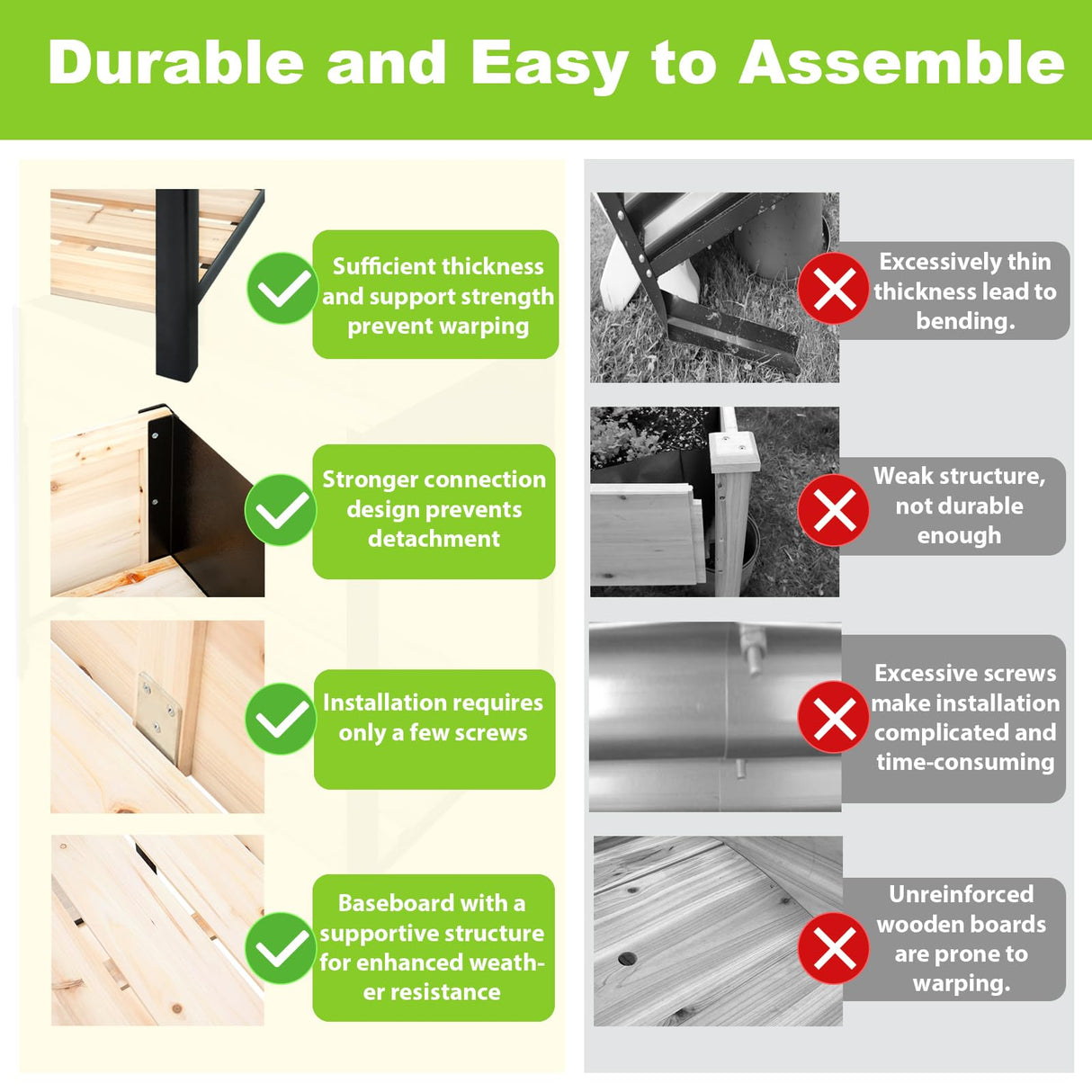 Durable and Easy to Assemble

Sufficient thickness and support strength prevent warping

Stronger connection design prevents detachment

Installation requires only a few screws

Baseboard with a supportive structure for enhanced weather resistance

Excessively thin thickness lead to bending.

Weak structure, not durable enough

Excessive screws make installation complicated and time-consuming

Unreinforced wooden boards are prone to warping.