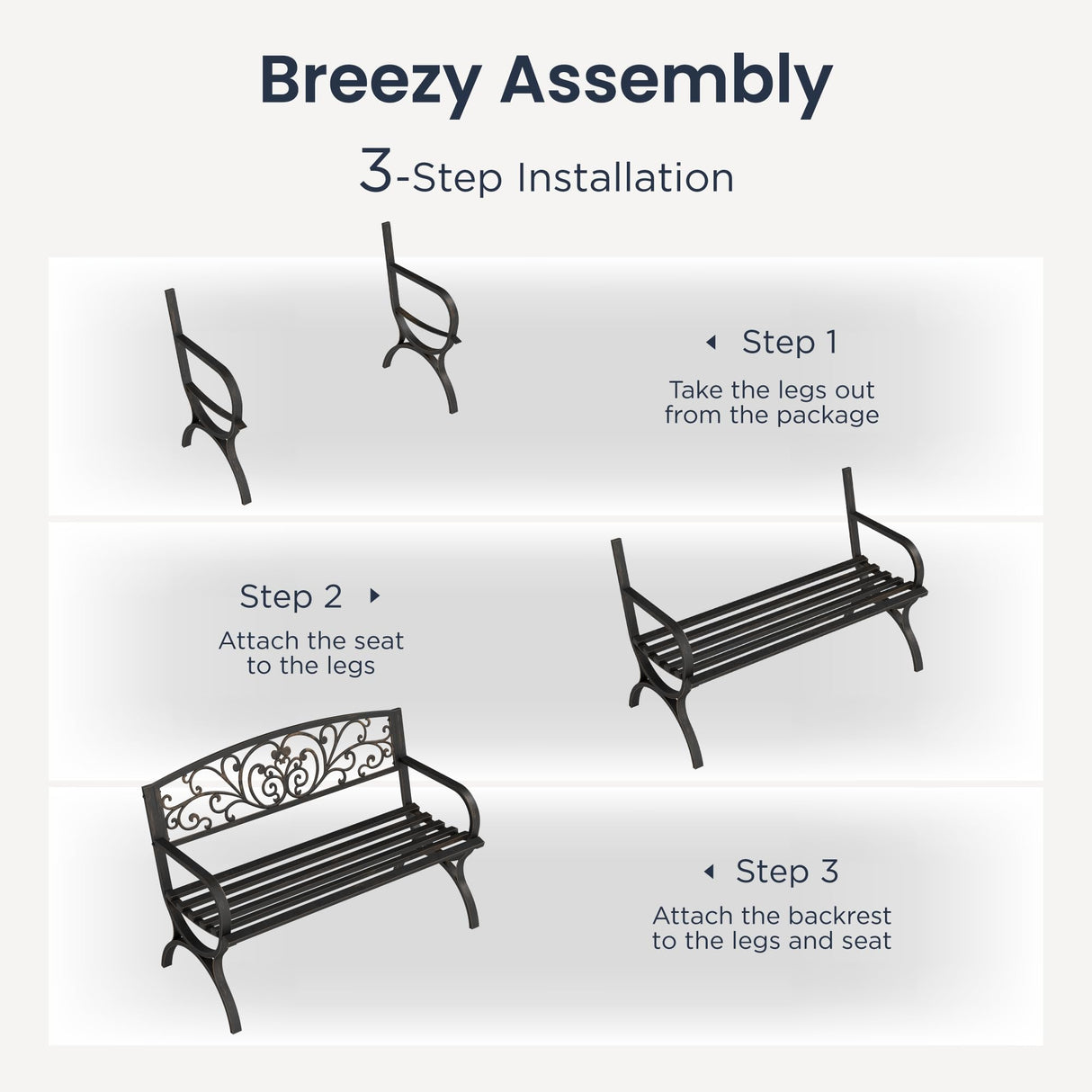 Breezy Assembly

3-Step Installation

Step 1

Take the legs out from the package

Step 2

Attach the seat to the legs

Step 3

Attach the backrest to the legs and seat