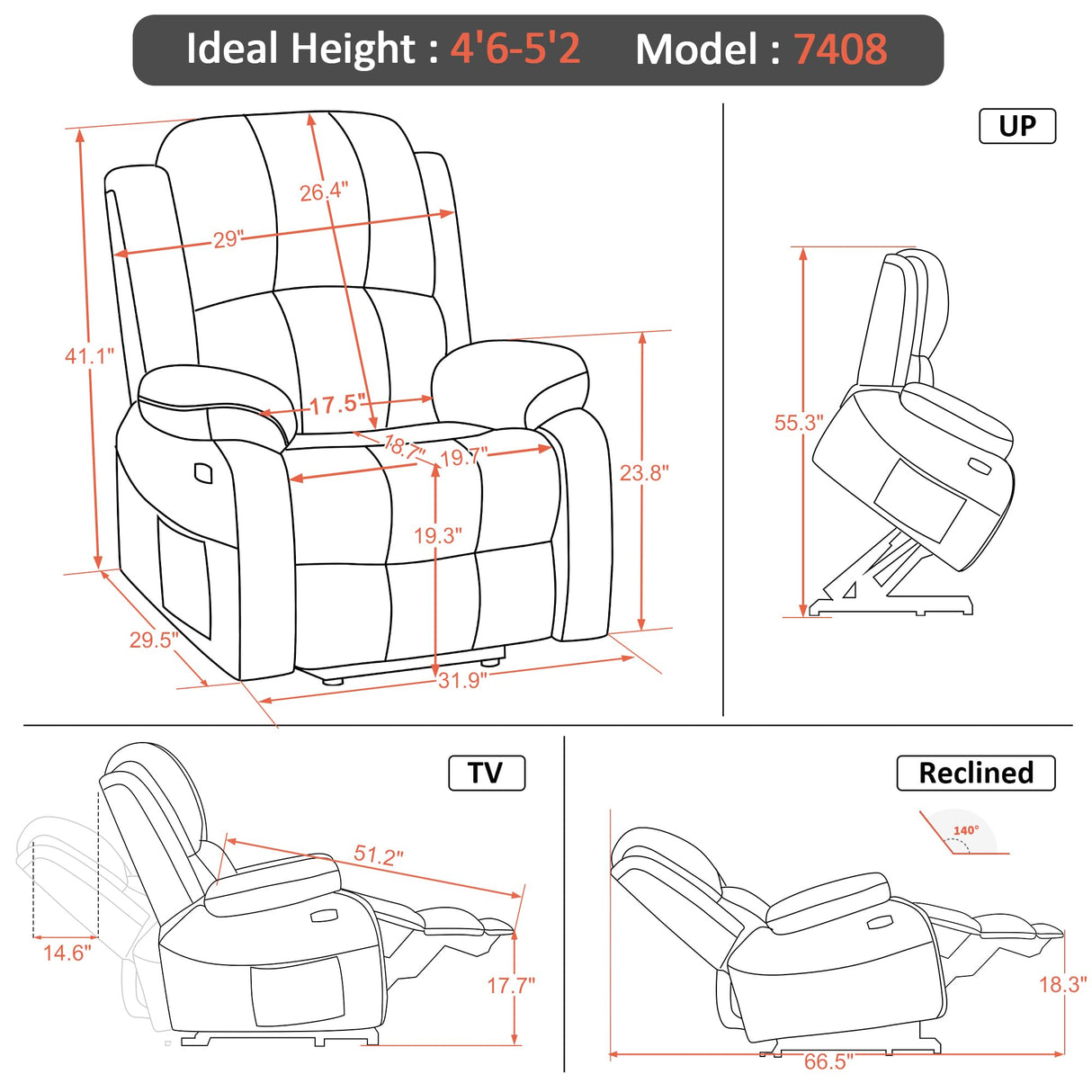 Ideal Height : 4'6-5'2 Model : 7408

26.4"

29"

41.1"

17.5"

18.7"

19.7"

23.8"

19.3"

29.5"

31.9"

UP

55.3"

TV

51.2"

14.6"

17.7"

Reclined

140°

18.3"

66.5"