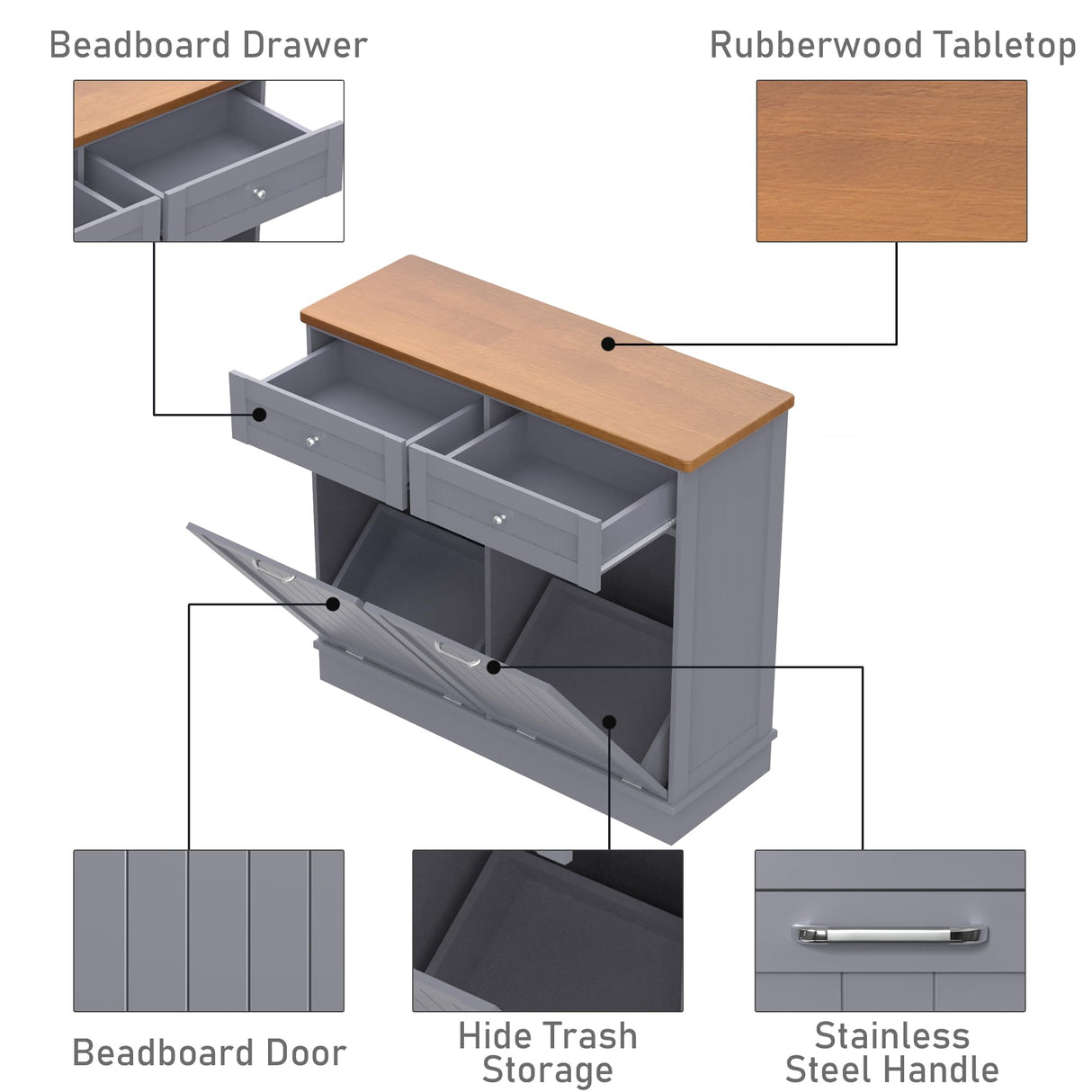 Beadboard Drawer

Rubberwood Tabletop

Beadboard Door

Hide Trash Storage

Stainless Steel Handle