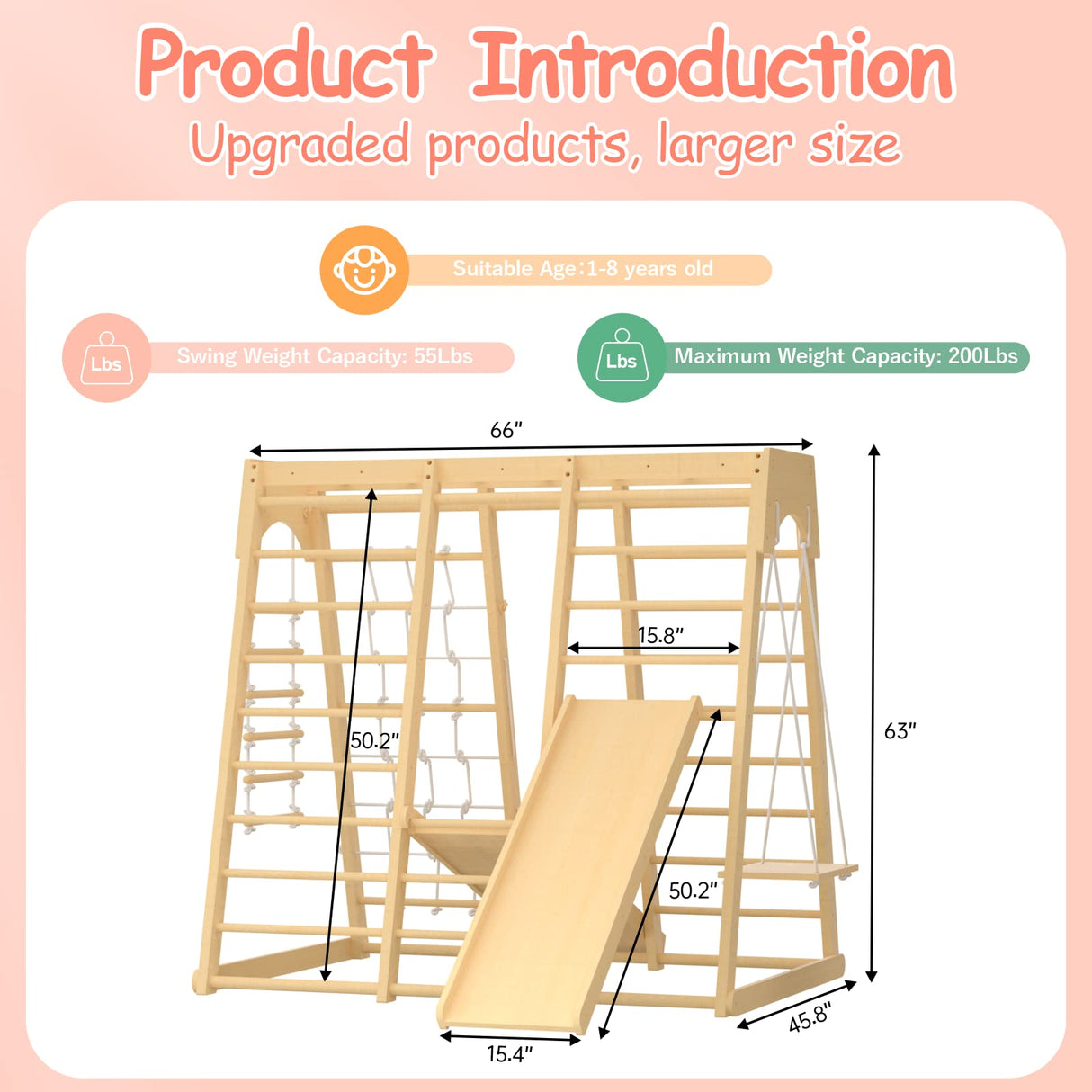 Product Introduction
Upgraded products, larger size

Suitable Age:1-8 years old

Lbs
Swing Weight Capacity: 55Lbs

Lbs
Maximum Weight Capacity: 200Lbs

66"
15.8"
50.2"
63"
50.2"
45.8"
15.4"