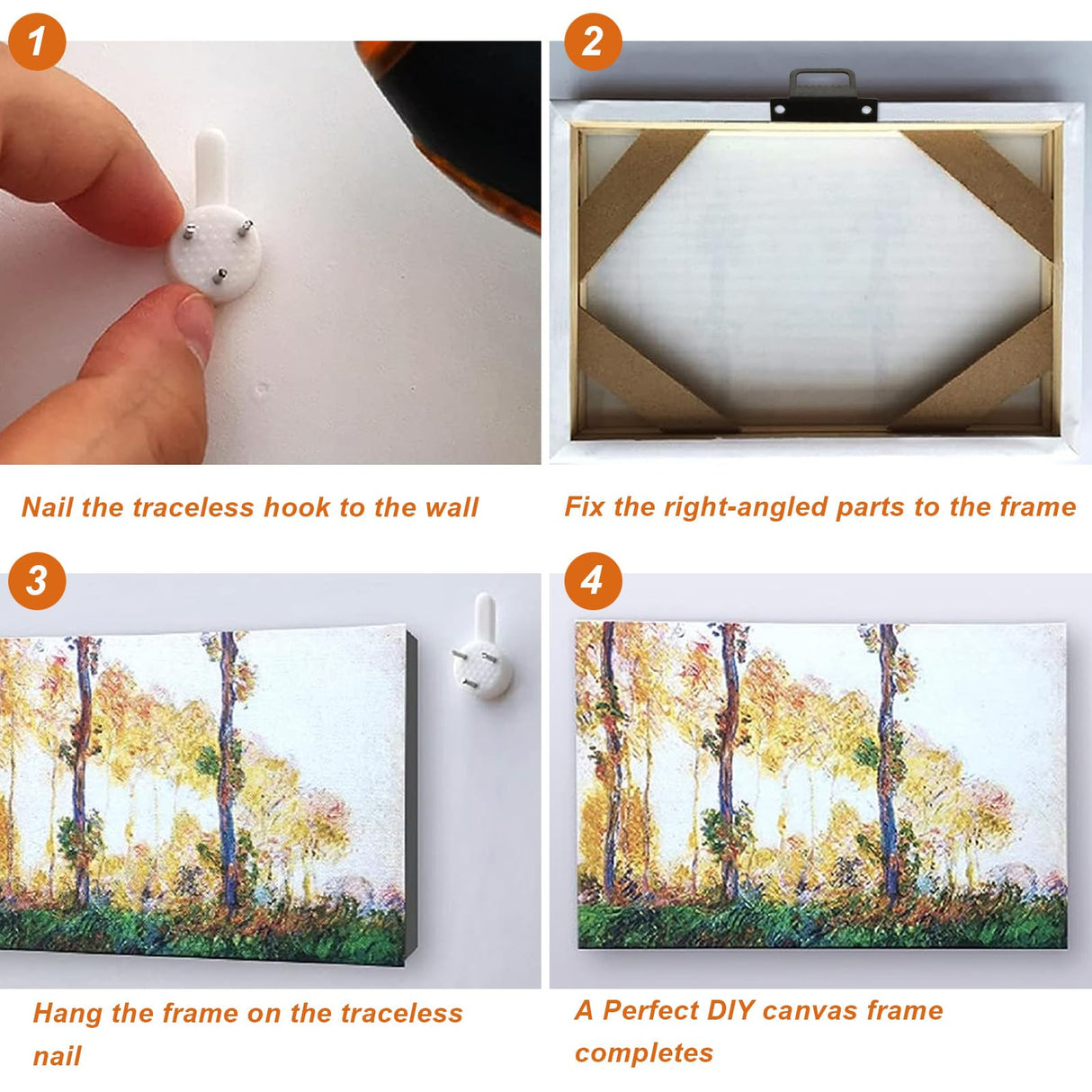 1

Nail the traceless hook to the wall

2

Fix the right-angled parts to the frame

3

Hang the frame on the traceless nail

4

A Perfect DIY canvas frame completes