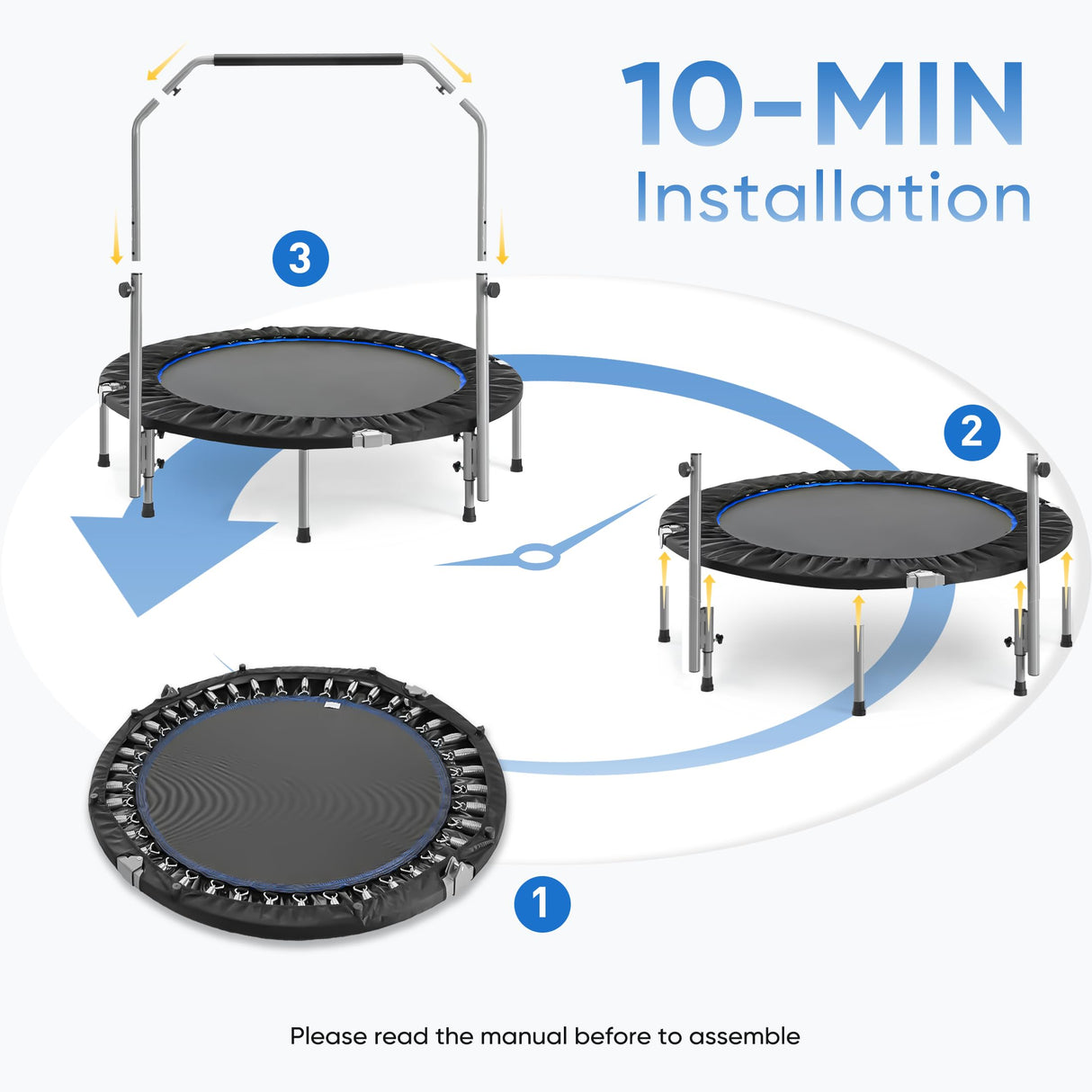 10-MIN
Installation

3

2

1

Please read the manual before to assemble