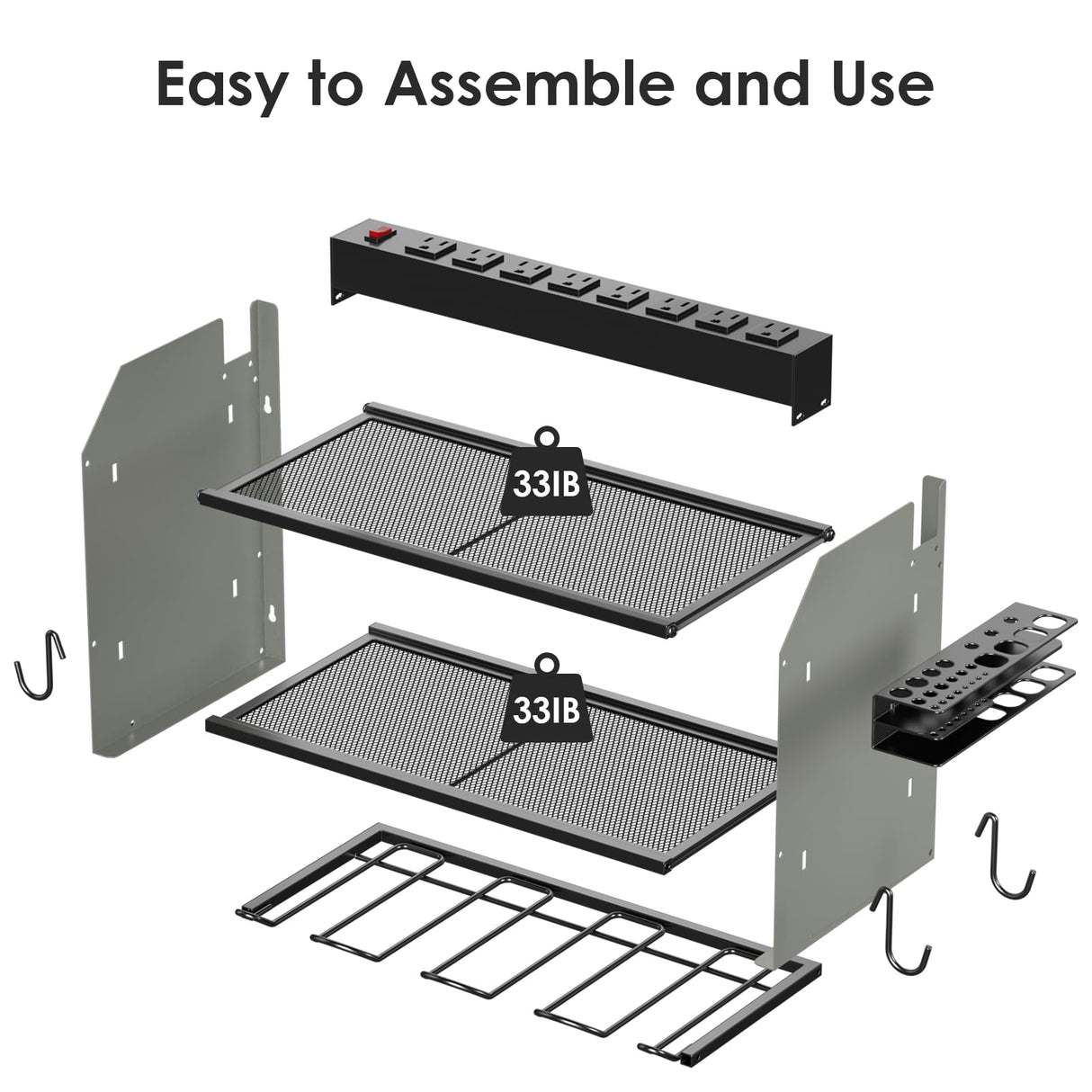 Easy to Assemble and Use

33IB

33IB