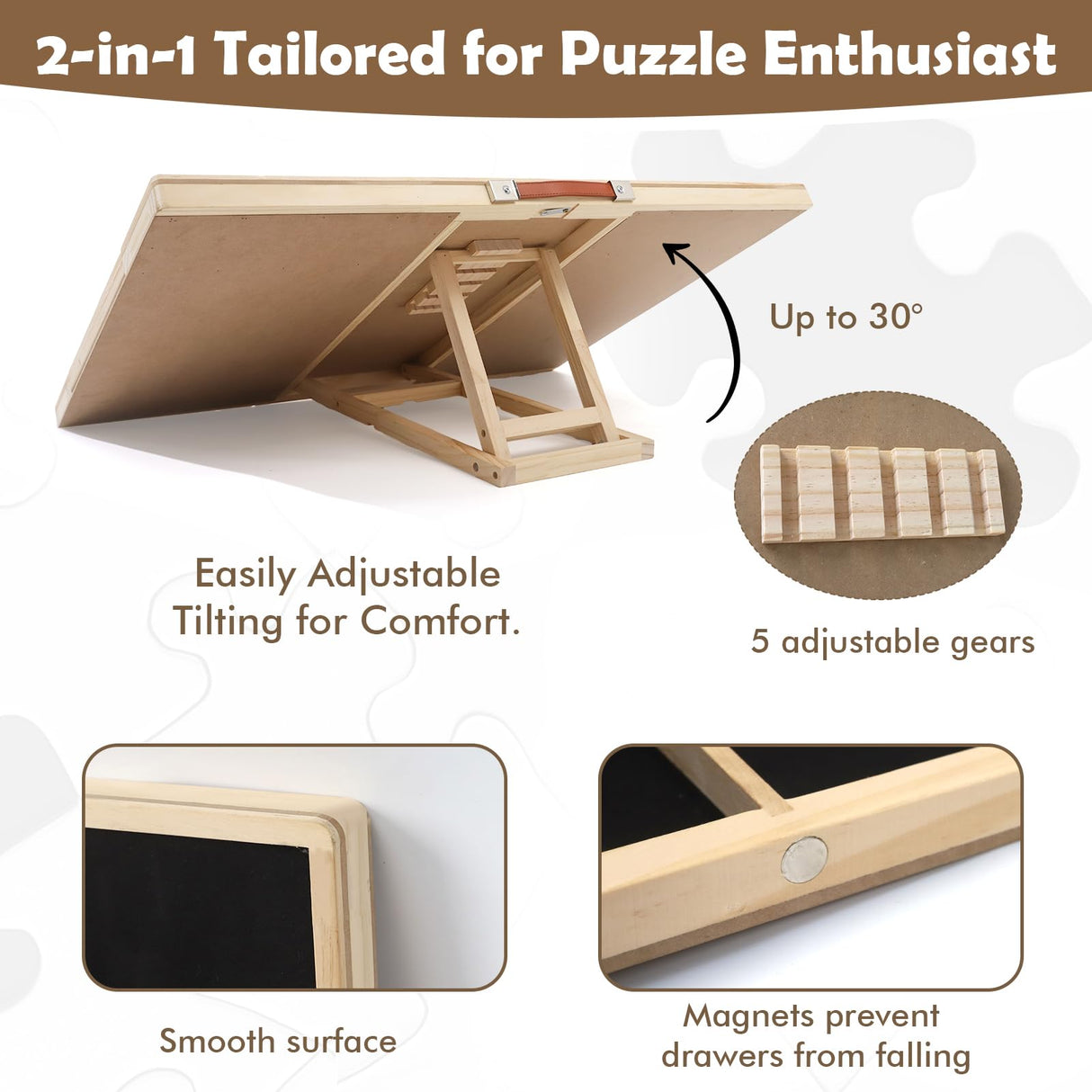 2-in-1 Tailored for Puzzle Enthusiast

Up to 30°

Easily Adjustable Tilting for Comfort.

5 adjustable gears

Smooth surface

Magnets prevent drawers from falling