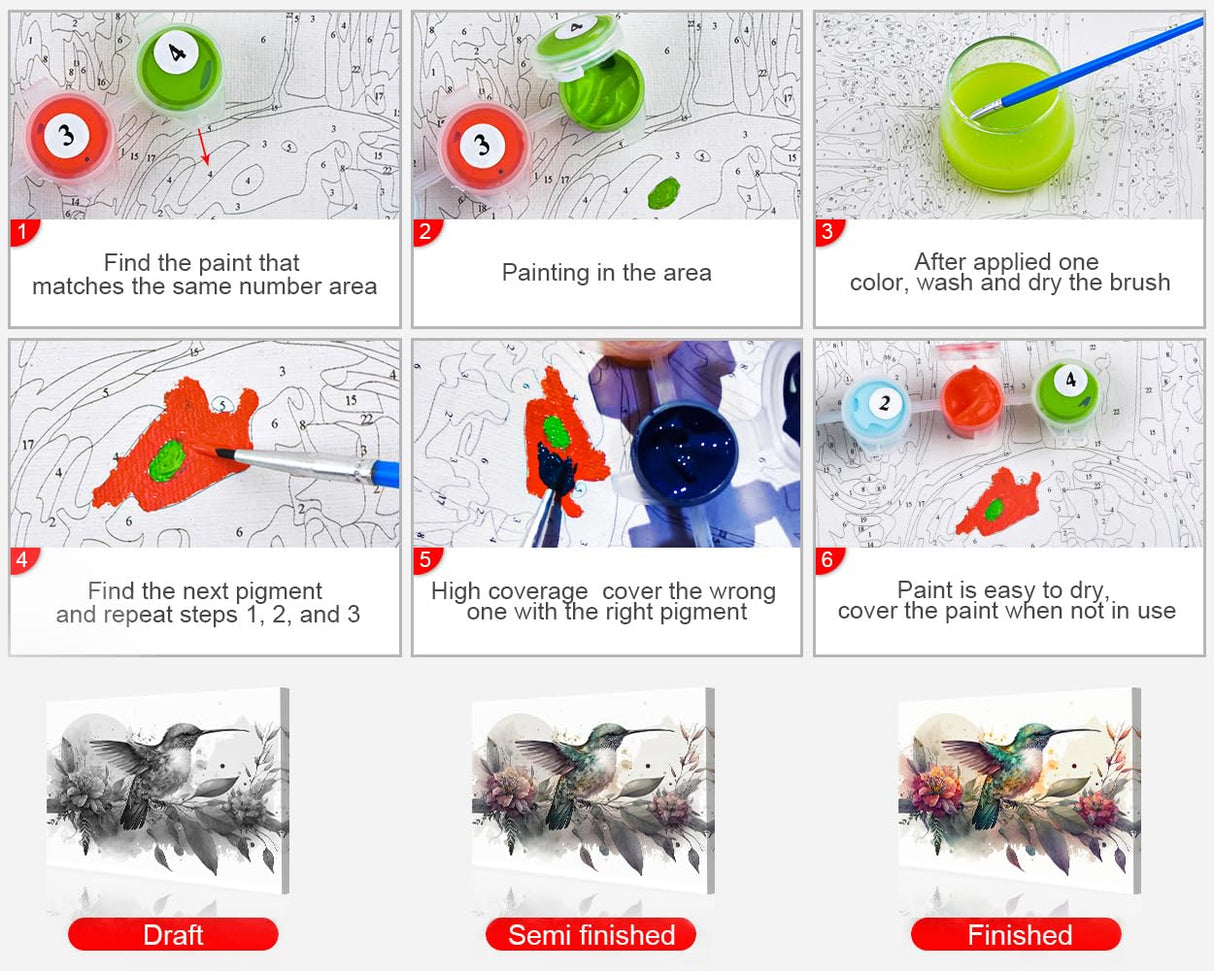 1
Find the paint that matches the same number area

2
Painting in the area

3
After applied one color, wash and dry the brush

4
Find the next pigment and repeat steps 1, 2, and 3

5
High coverage cover the wrong one with the right pigment

6
Paint is easy to dry, cover the paint when not in use

Draft

Semi finished

Finished