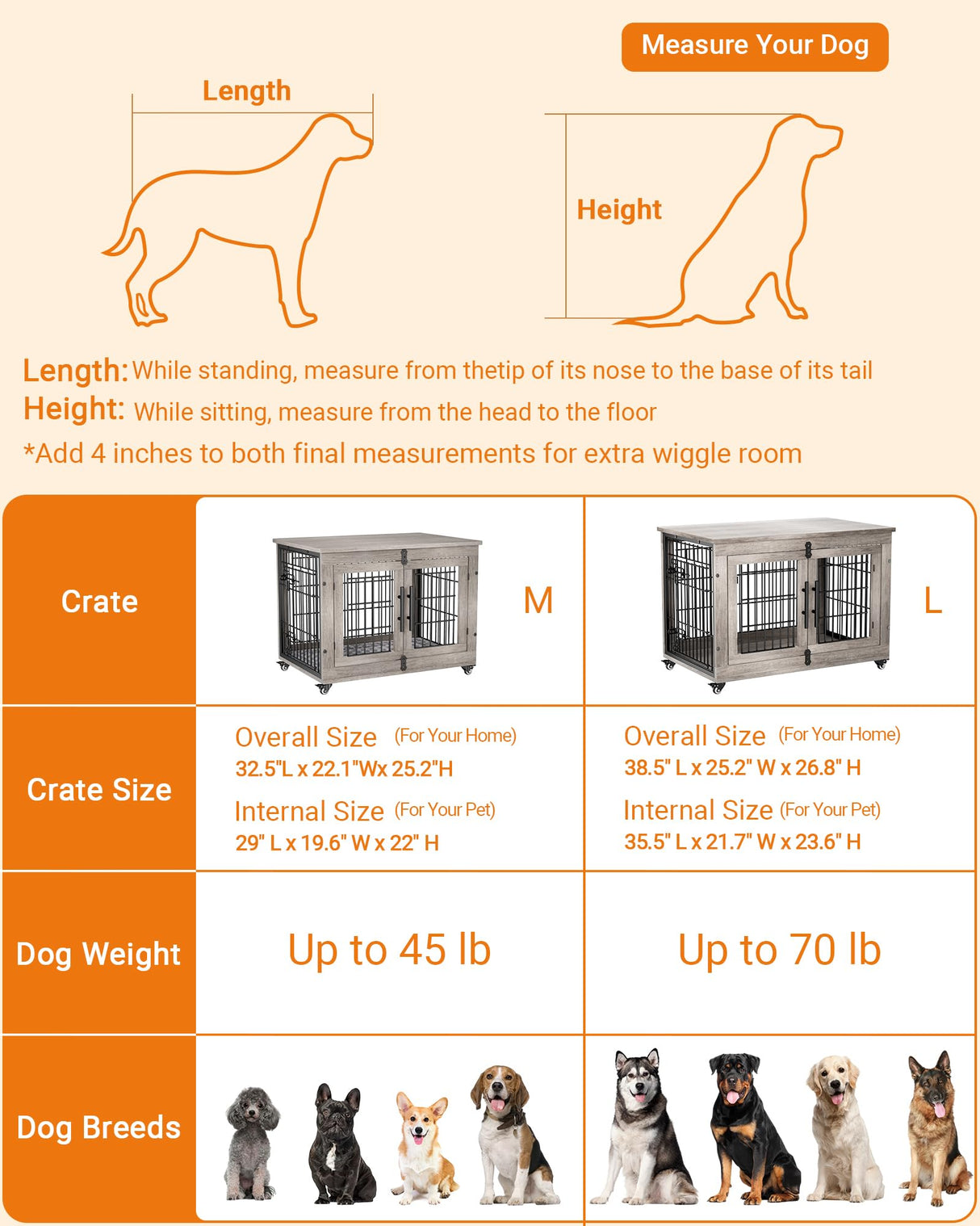 Measure Your Dog

Length

Height

Length: While standing, measure from thetip of its nose to the base of its tail
Height: While sitting, measure from the head to the floor
*Add 4 inches to both final measurements for extra wiggle room

| Crate | M | L |
|---|---|---|
| Crate Size | Overall Size (For Your Home) 32.5"L x 22.1"Wx 25.2"H Internal Size (For Your Pet) 29" L x 19.6" W x 22" H | Overall Size (For Your Home) 38.5" L x 25.2" W x 26.8" H Internal Size (For Your Pet) 35.5" L x 21.7" W x 23.6" H |
| Dog Weight | Up to 45 lb | Up to 70 lb |
| Dog Breeds | | |