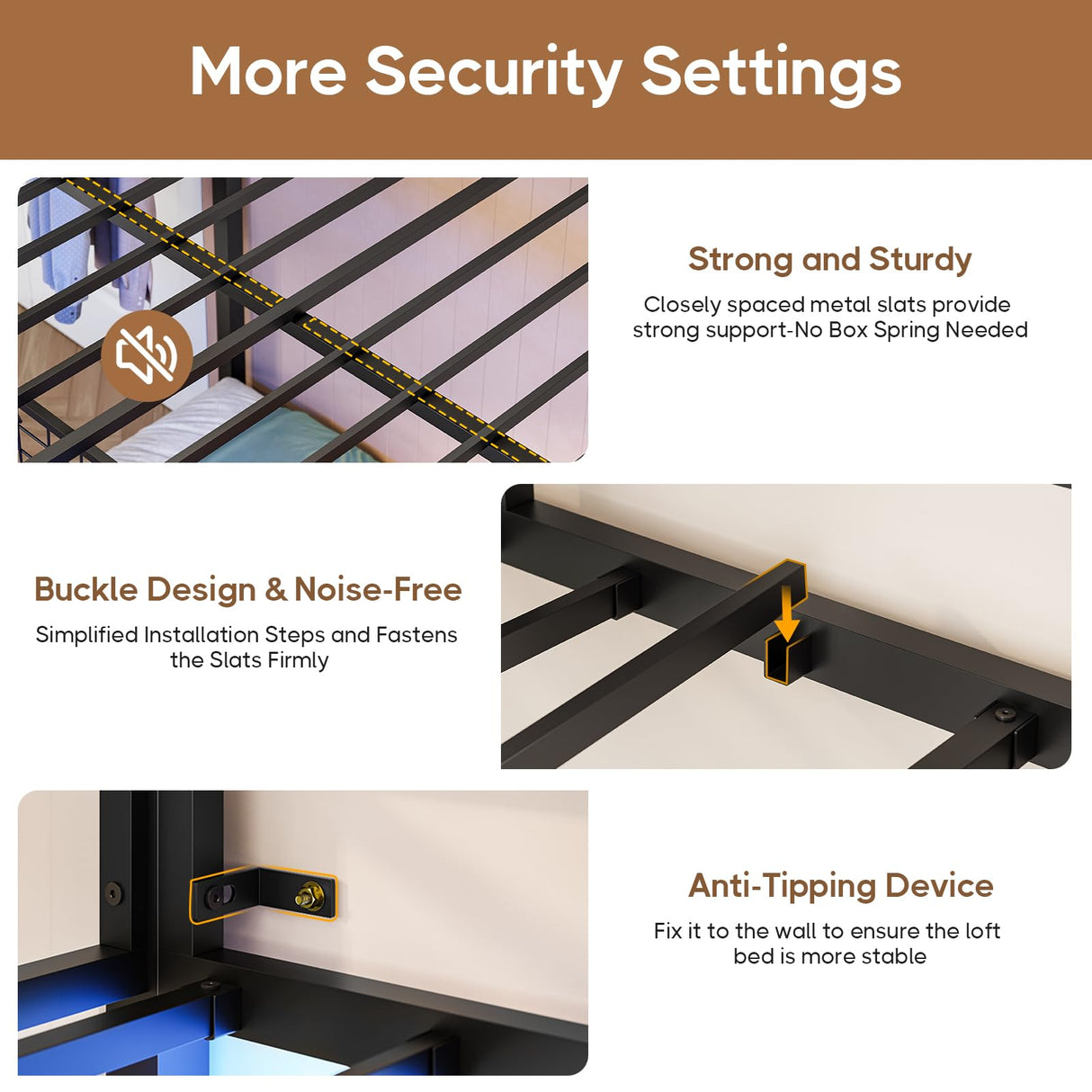 More Security Settings

Strong and Sturdy

Closely spaced metal slats provide strong support-No Box Spring Needed

Buckle Design & Noise-Free

Simplified Installation Steps and Fastens the Slats Firmly

Anti-Tipping Device

Fix it to the wall to ensure the loft bed is more stable