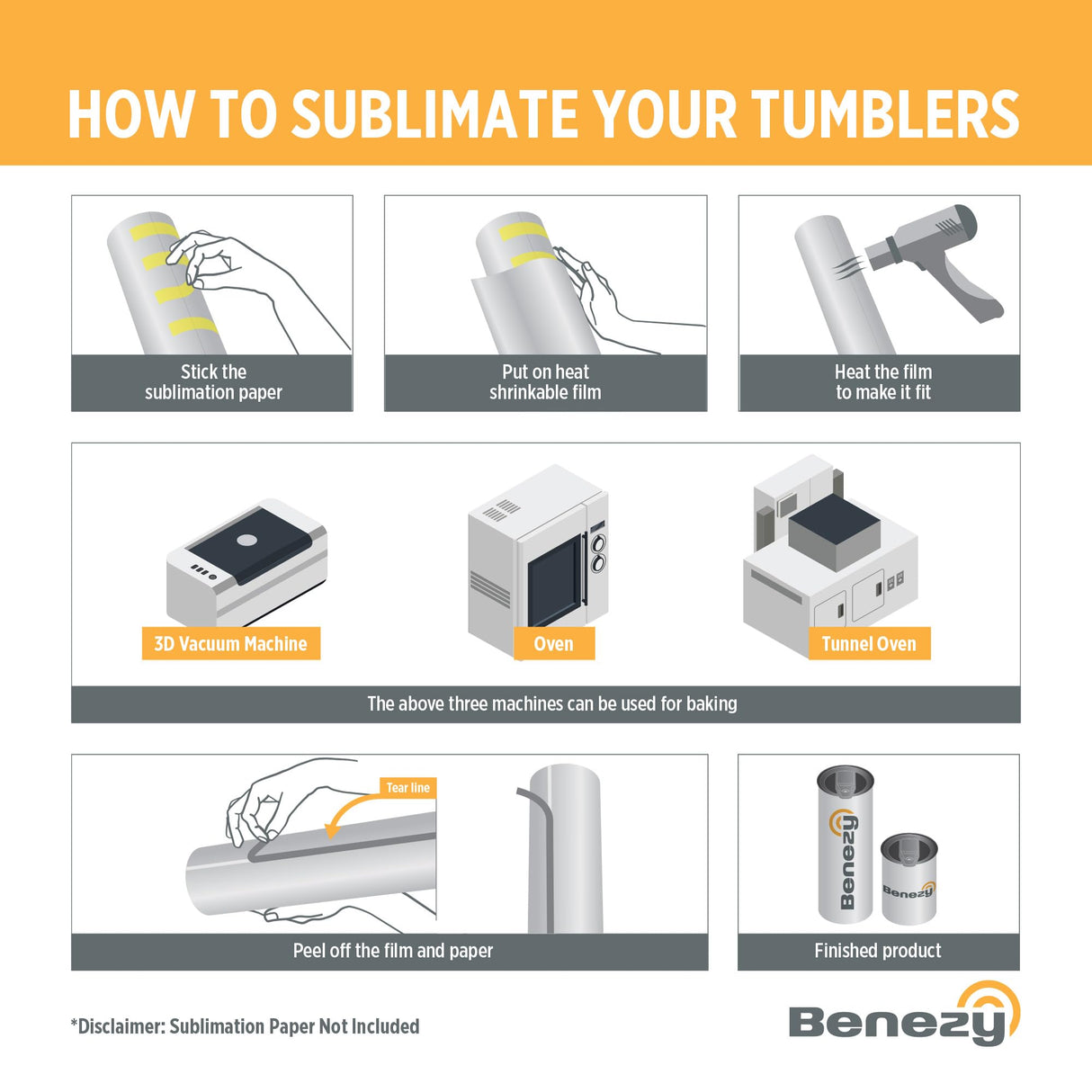 HOW TO SUBLIMATE YOUR TUMBLERS

Stick the sublimation paper

Put on heat shrinkable film

Heat the film to make it fit

3D Vacuum Machine

Oven

Tunnel Oven

The above three machines can be used for baking

Tear line

Peel off the film and paper

Benezy

Benezy

Finished product

*Disclaimer: Sublimation Paper Not Included

Benezy