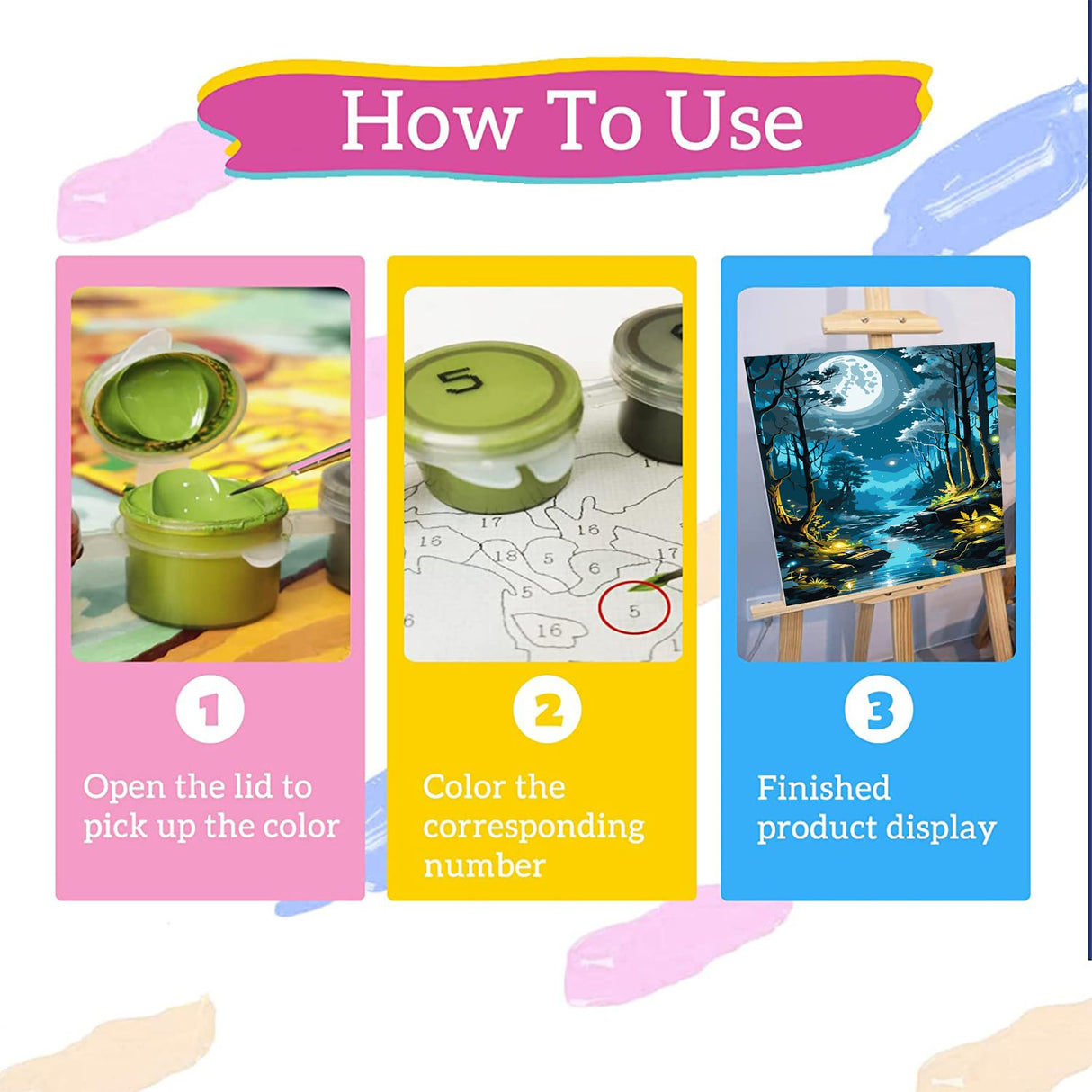 How To Use

5

17
16
16
18
5
6
17
5
5
6
16

1

Open the lid to pick up the color

2

Color the corresponding number

3

Finished product display