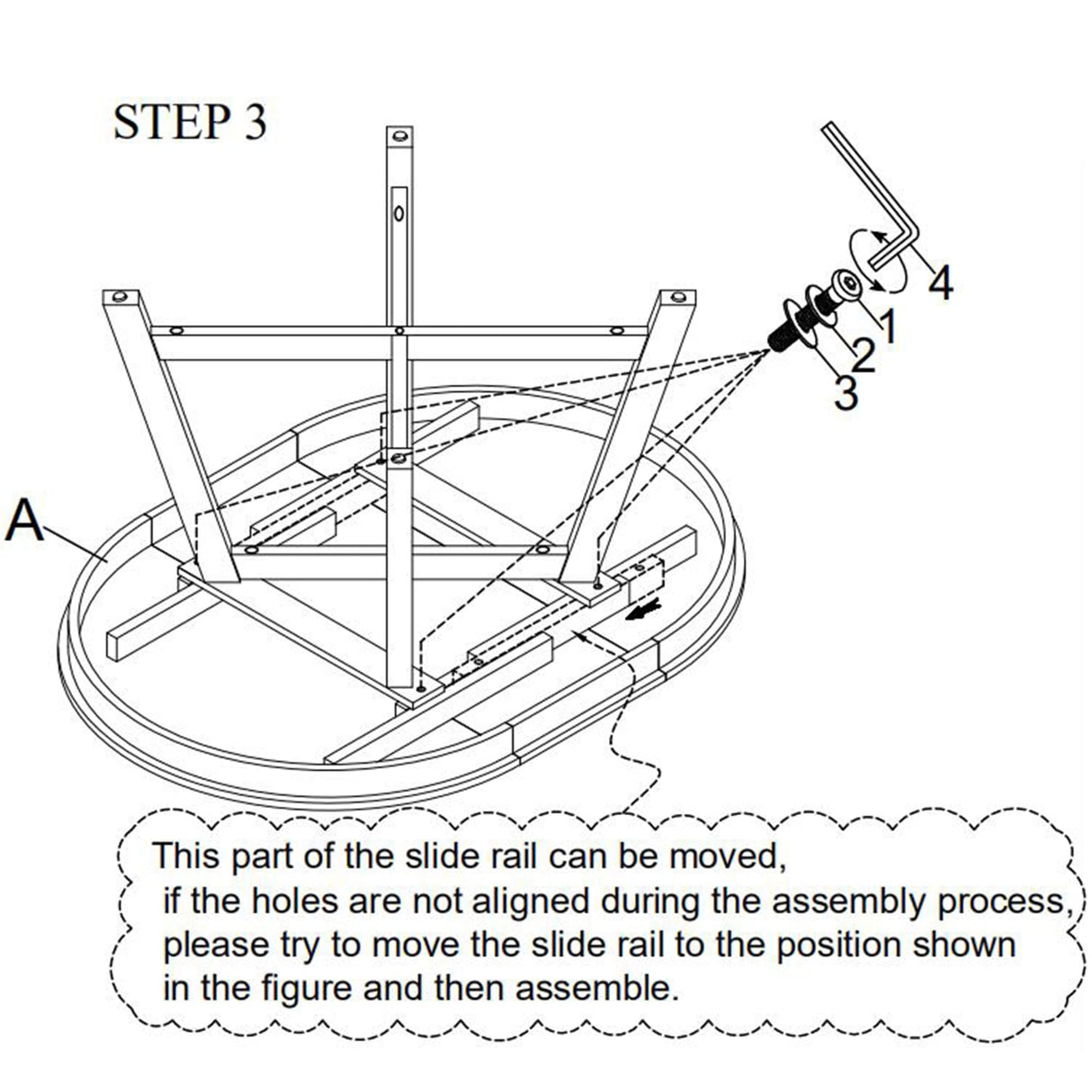 STEP 3

4

1

2

3

A

This part of the slide rail can be moved, if the holes are not aligned during the assembly process, please try to move the slide rail to the position shown in the figure and then assemble.