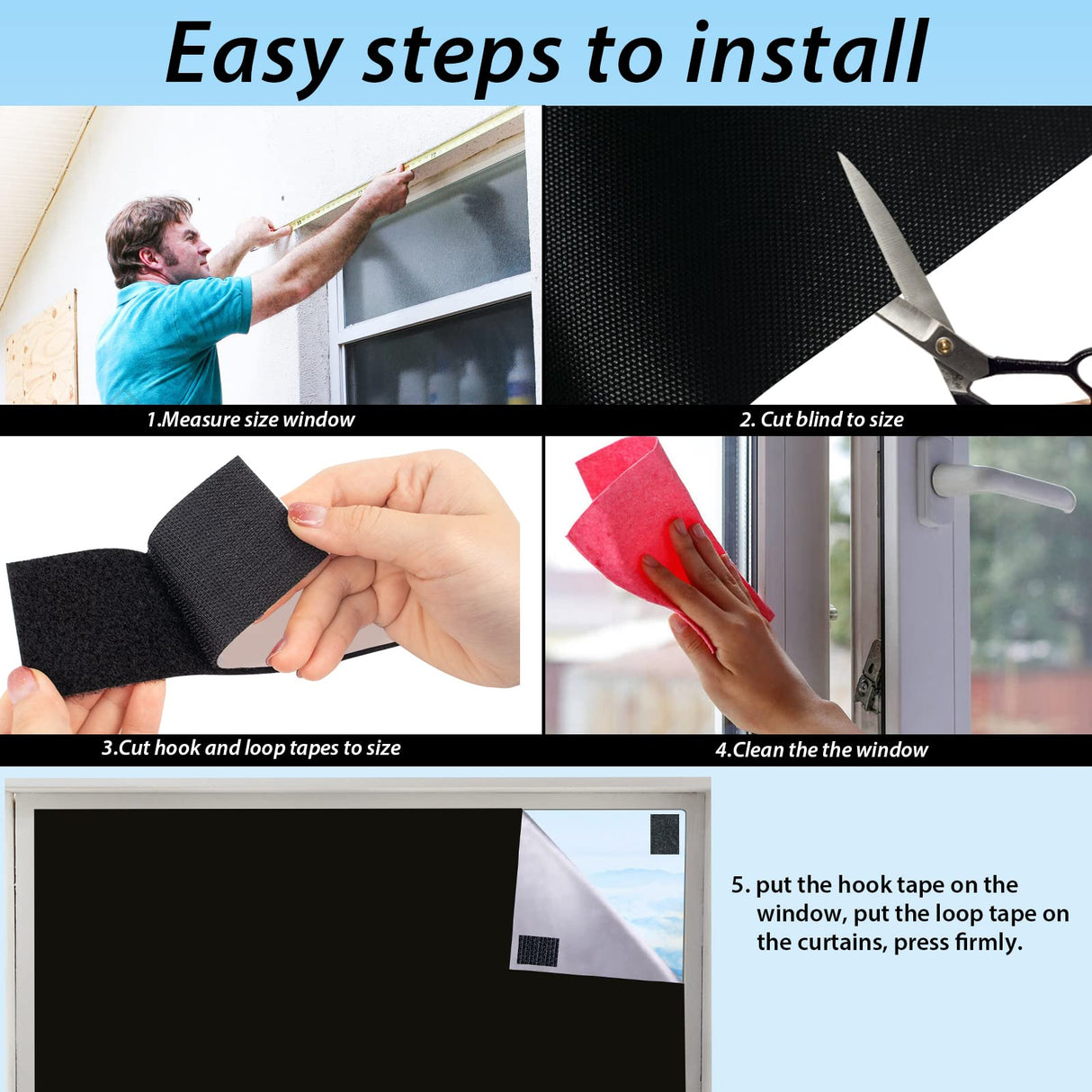 Easy steps to install

1.Measure size window

2. Cut blind to size

3.Cut hook and loop tapes to size

4.Clean the the window

5. put the hook tape on the window, put the loop tape on the curtains, press firmly.