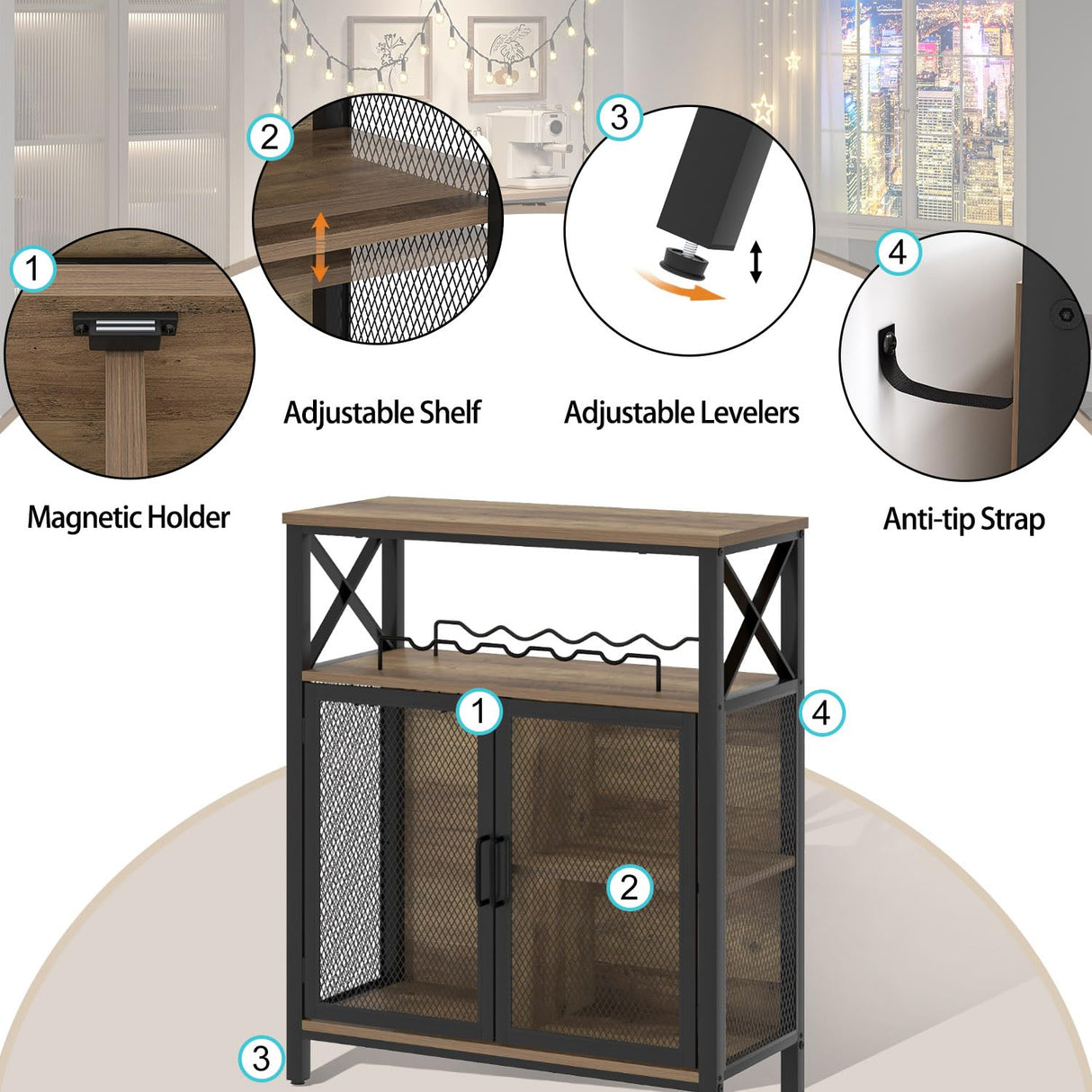 2

3

1

4

Adjustable Shelf

Adjustable Levelers

Magnetic Holder

Anti-tip Strap

1

4

2

3