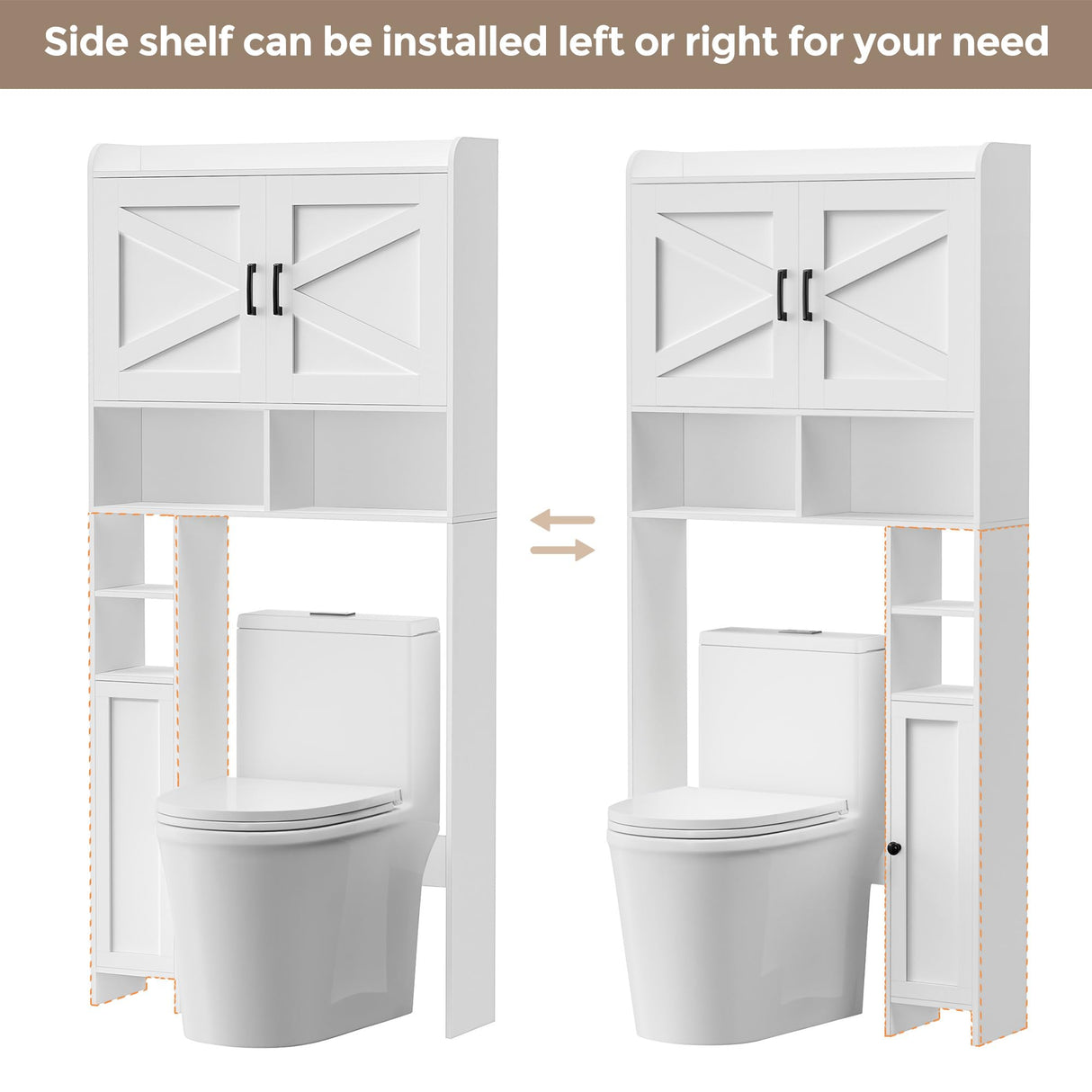 Side shelf can be installed left or right for your need