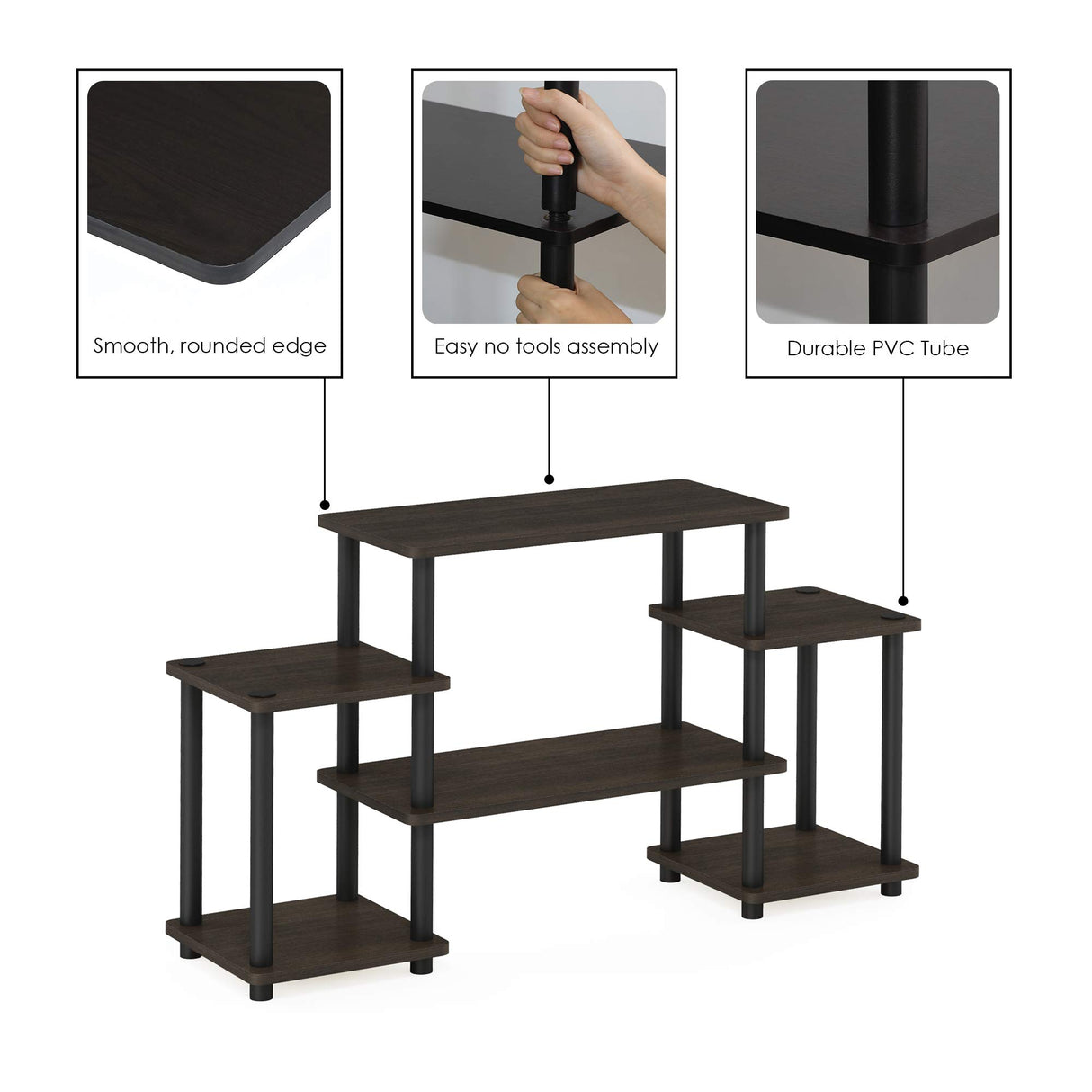 Smooth, rounded edge

Easy no tools assembly

Durable PVC Tube