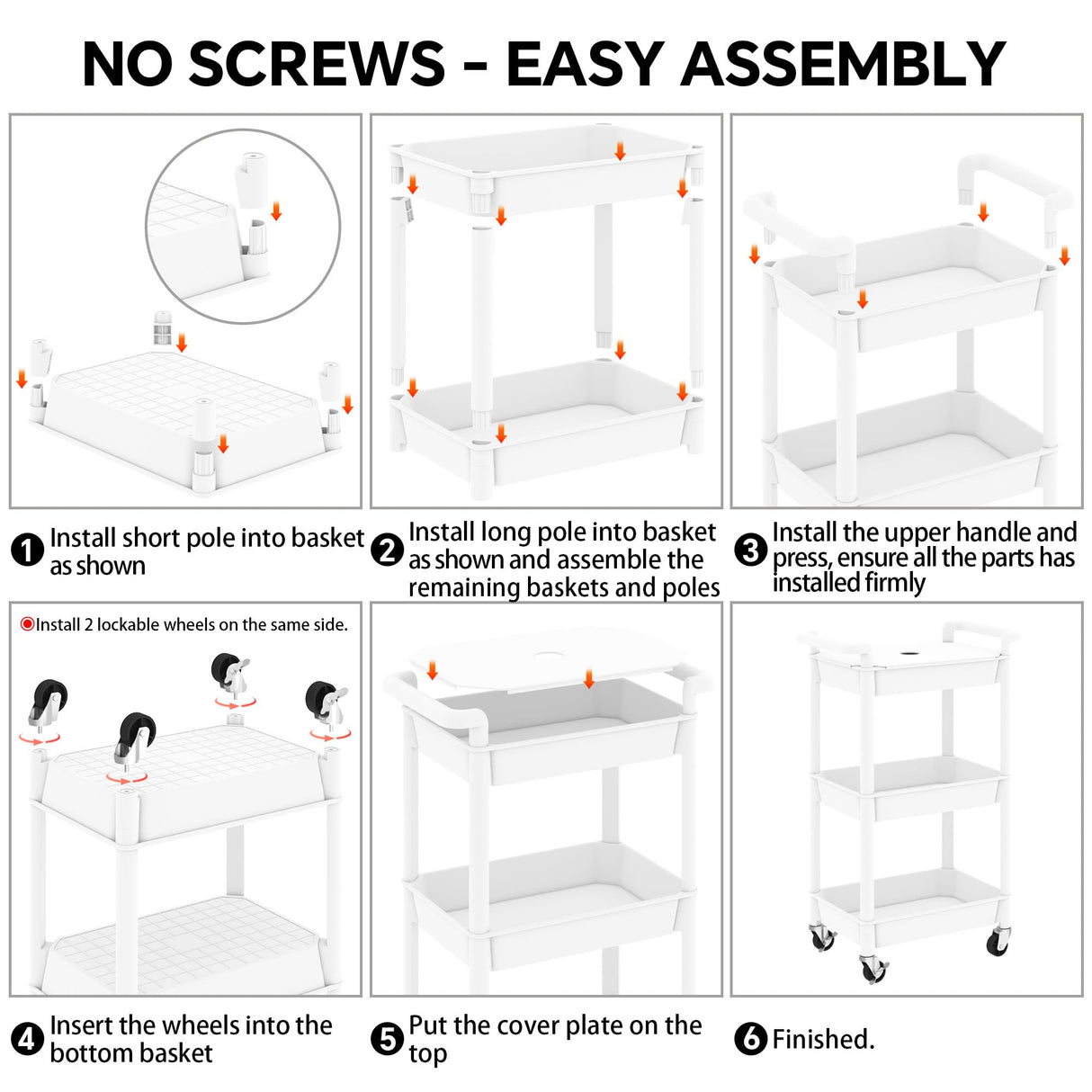 NO SCREWS - EASY ASSEMBLY

1 Install short pole into basket as shown

2 Install long pole into basket as shown and assemble the remaining baskets and poles

3 Install the upper handle and press, ensure all the parts has installed firmly

Install 2 lockable wheels on the same side.

4 Insert the wheels into the bottom basket

5 Put the cover plate on the top

6 Finished.