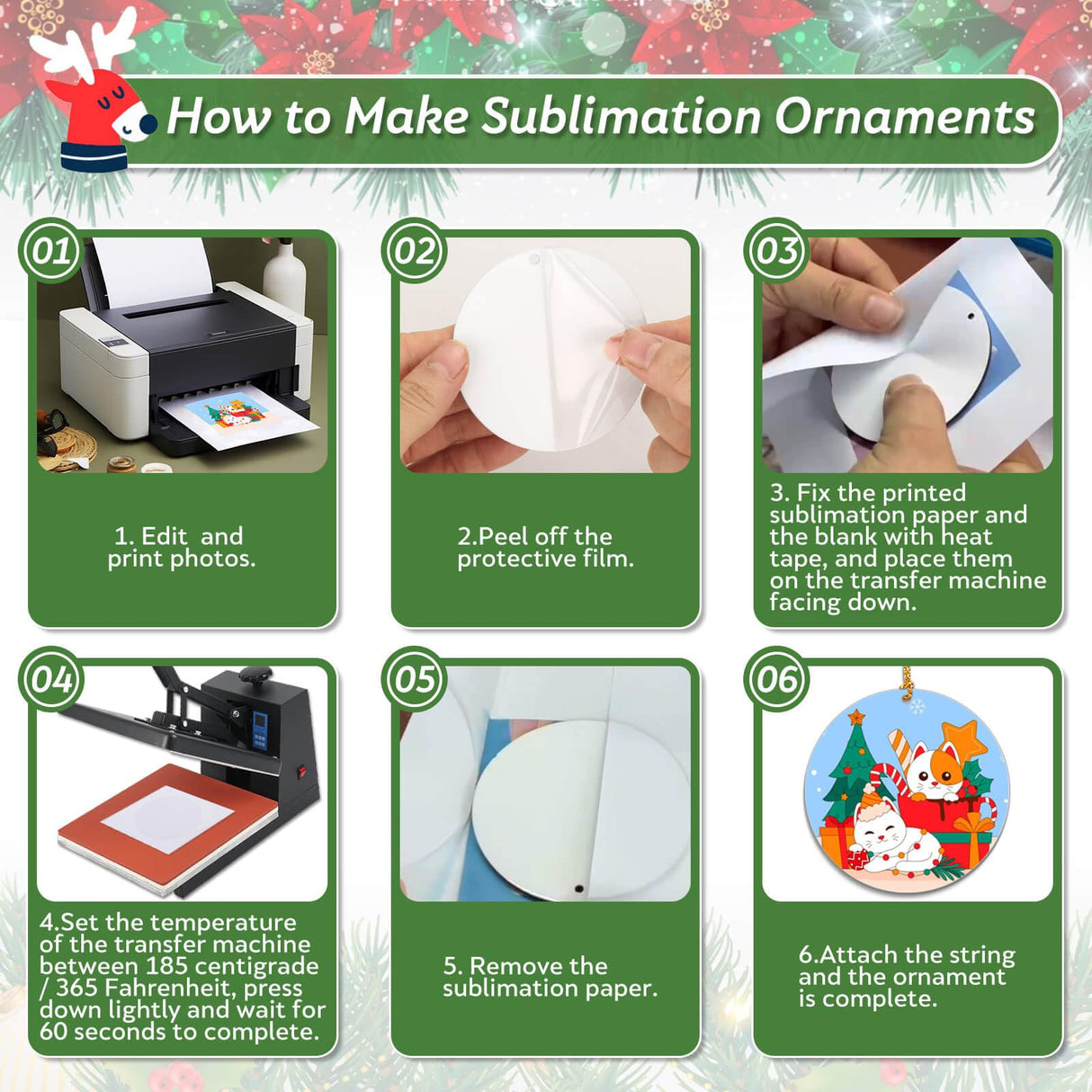 How to Make Sublimation Ornaments

01

1. Edit and print photos.

02

2.Peel off the protective film.

03

3. Fix the printed sublimation paper and the blank with heat tape, and place them on the transfer machine facing down.

04

4.Set the temperature of the transfer machine between 185 centigrade / 365 Fahrenheit, press down lightly and wait for 60 seconds to complete.

05

5. Remove the sublimation paper.

06

6.Attach the string and the ornament is complete.