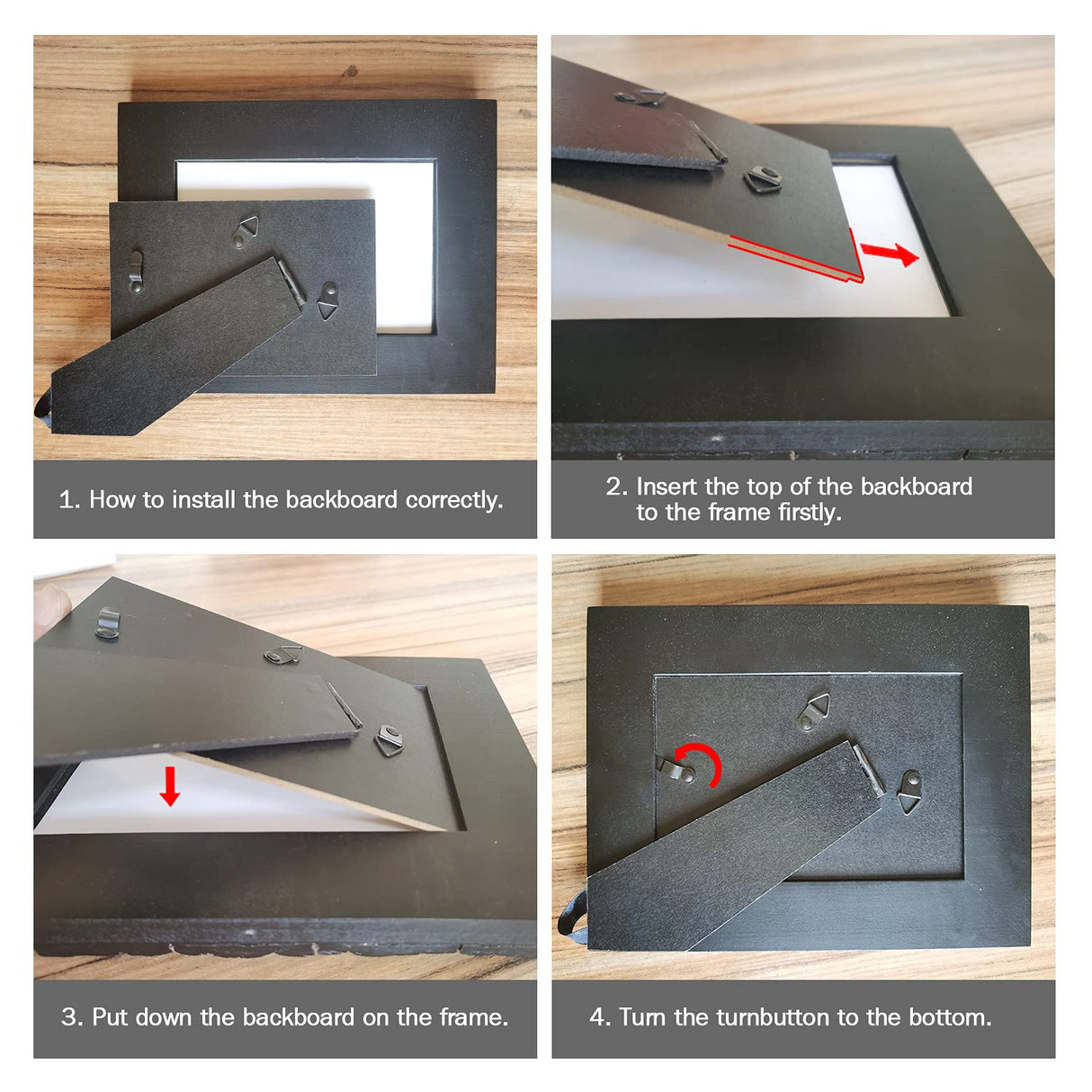 1. How to install the backboard correctly.

2. Insert the top of the backboard to the frame firstly.

3. Put down the backboard on the frame.

4. Turn the turnbutton to the bottom.