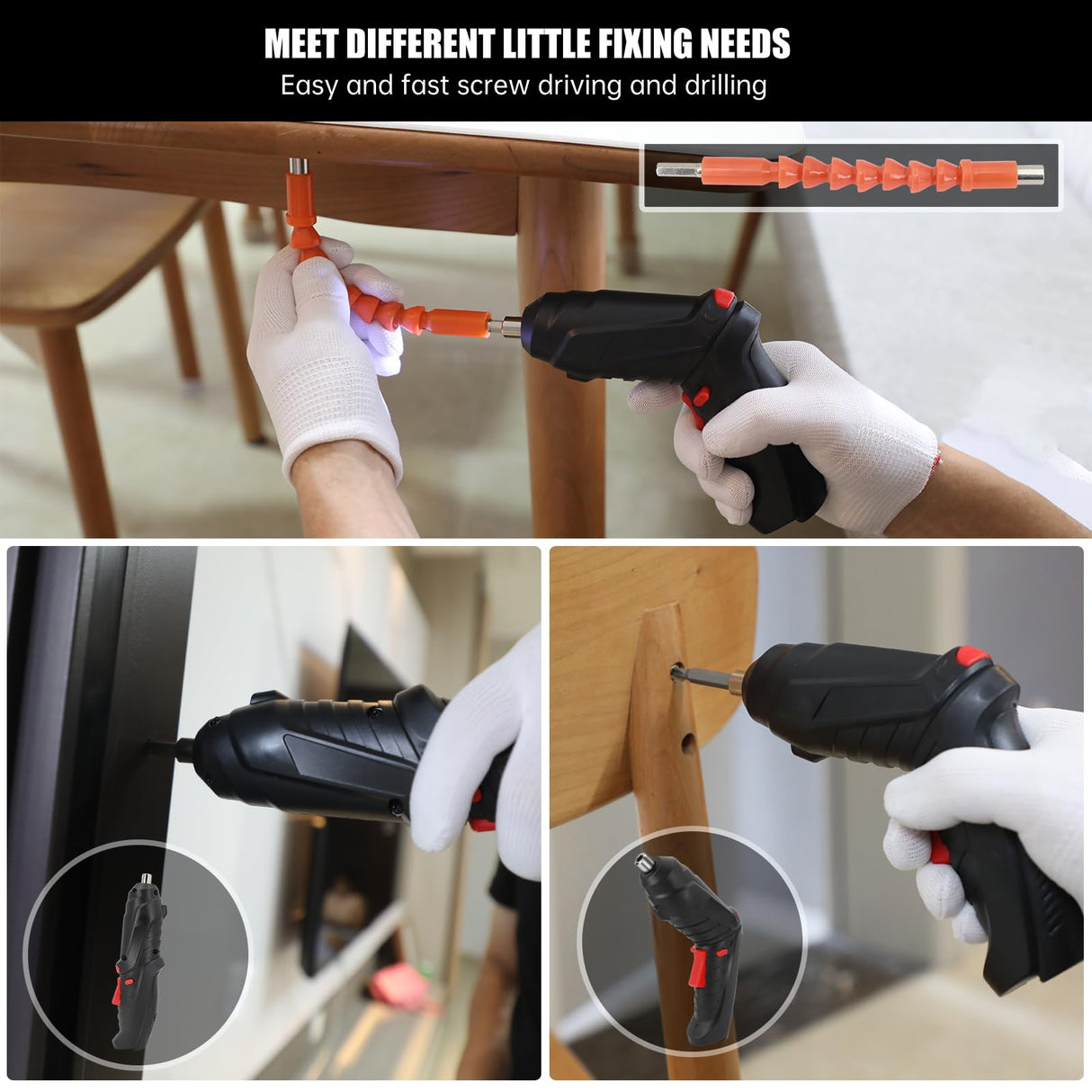 MEET DIFFERENT LITTLE FIXING NEEDS

Easy and fast screw driving and drilling