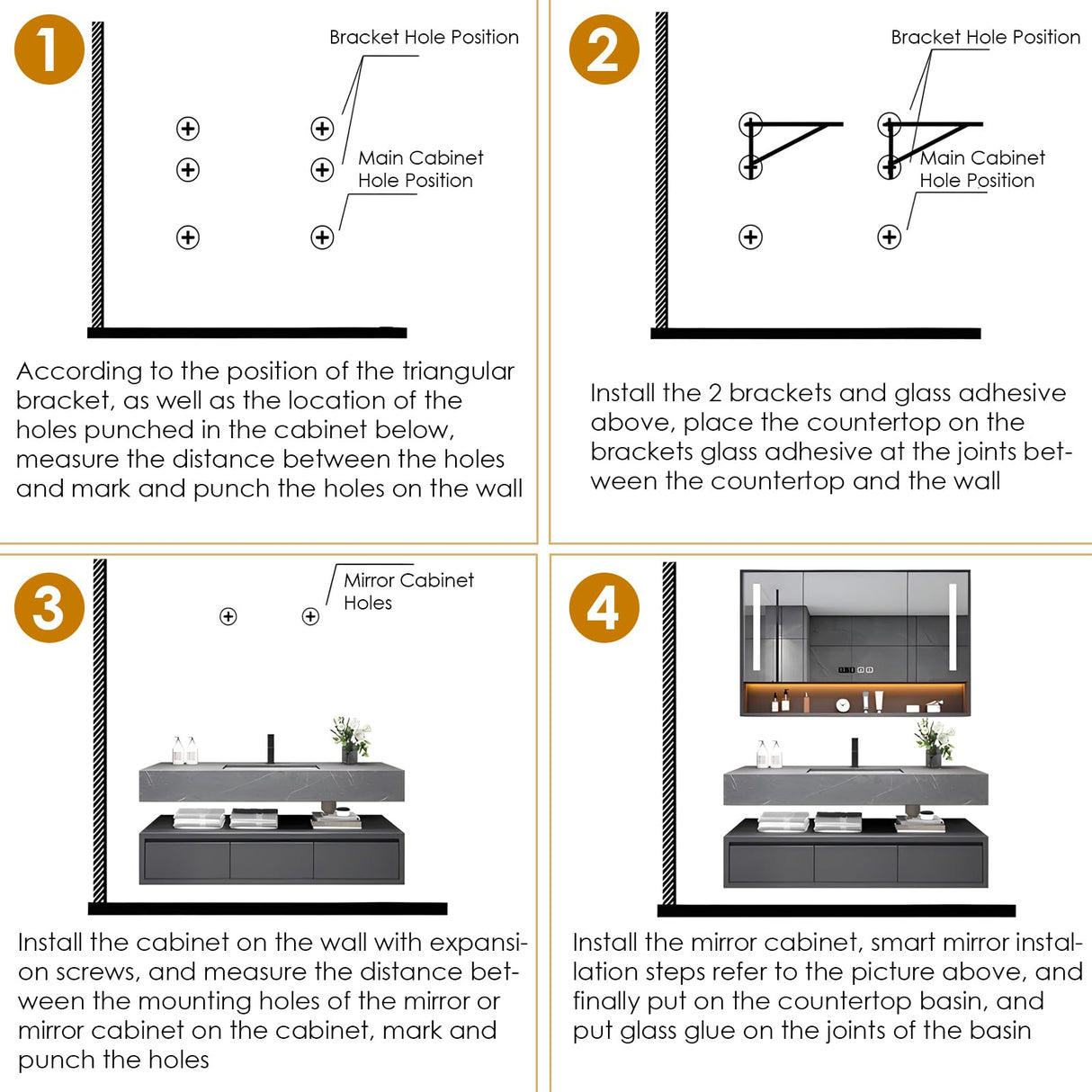 1

Bracket Hole Position

Main Cabinet Hole Position

According to the position of the triangular bracket, as well as the location of the holes punched in the cabinet below, measure the distance between the holes and mark and punch the holes on the wall

2

Bracket Hole Position

Main Cabinet Hole Position

Install the 2 brackets and glass adhesive above, place the countertop on the brackets glass adhesive at the joints between the countertop and the wall

3

Mirror Cabinet Holes

Install the cabinet on the wall with expansion screws, and measure the distance between the mounting holes of the mirror or mirror cabinet on the cabinet, mark and punch the holes

4

Install the mirror cabinet, smart mirror installation steps refer to the picture above, and finally put on the countertop basin, and put glass glue on the joints of the basin