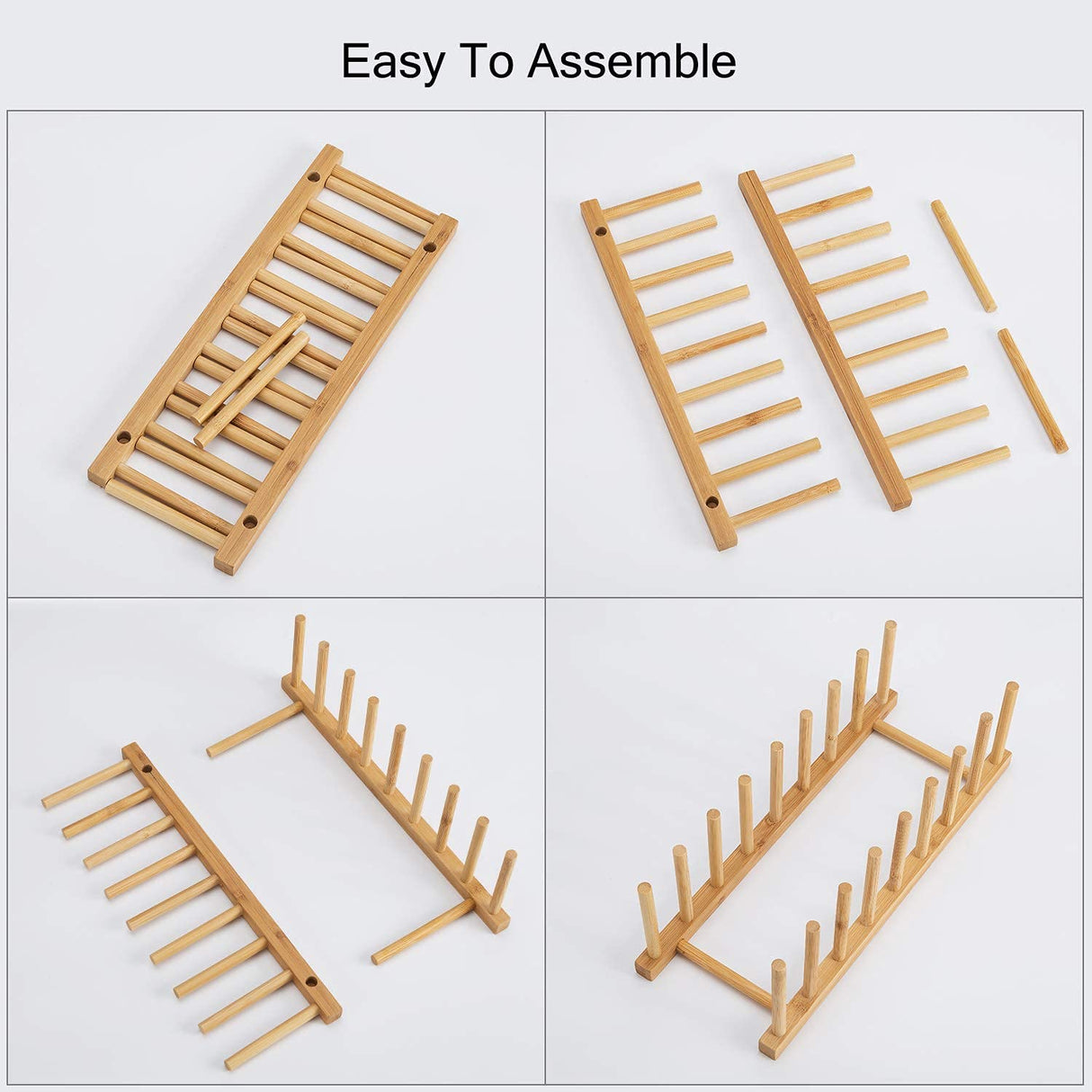 Easy To Assemble