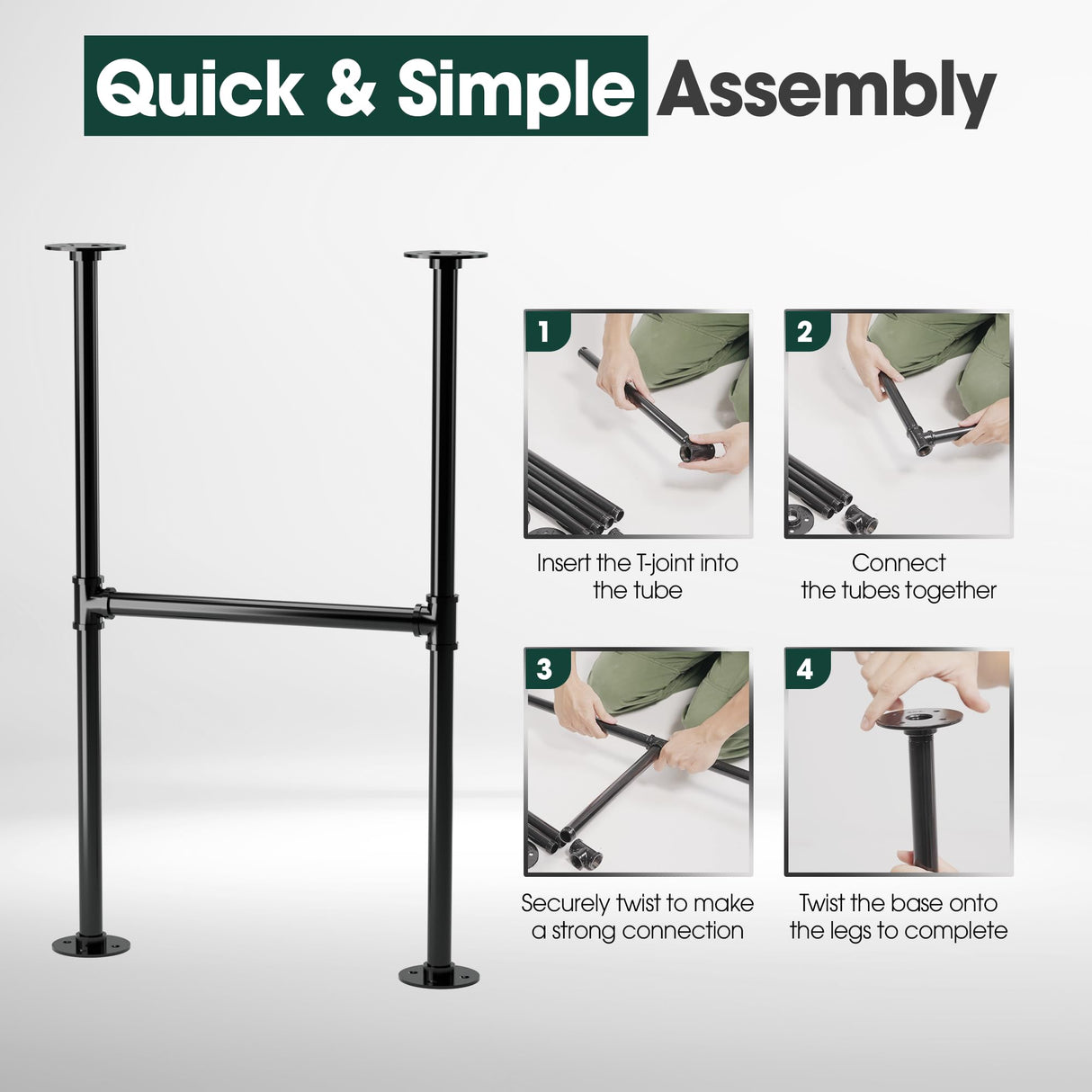 Quick & Simple Assembly

1

Insert the T-joint into the tube

2

Connect the tubes together

3

Securely twist to make a strong connection

4

Twist the base onto the legs to complete