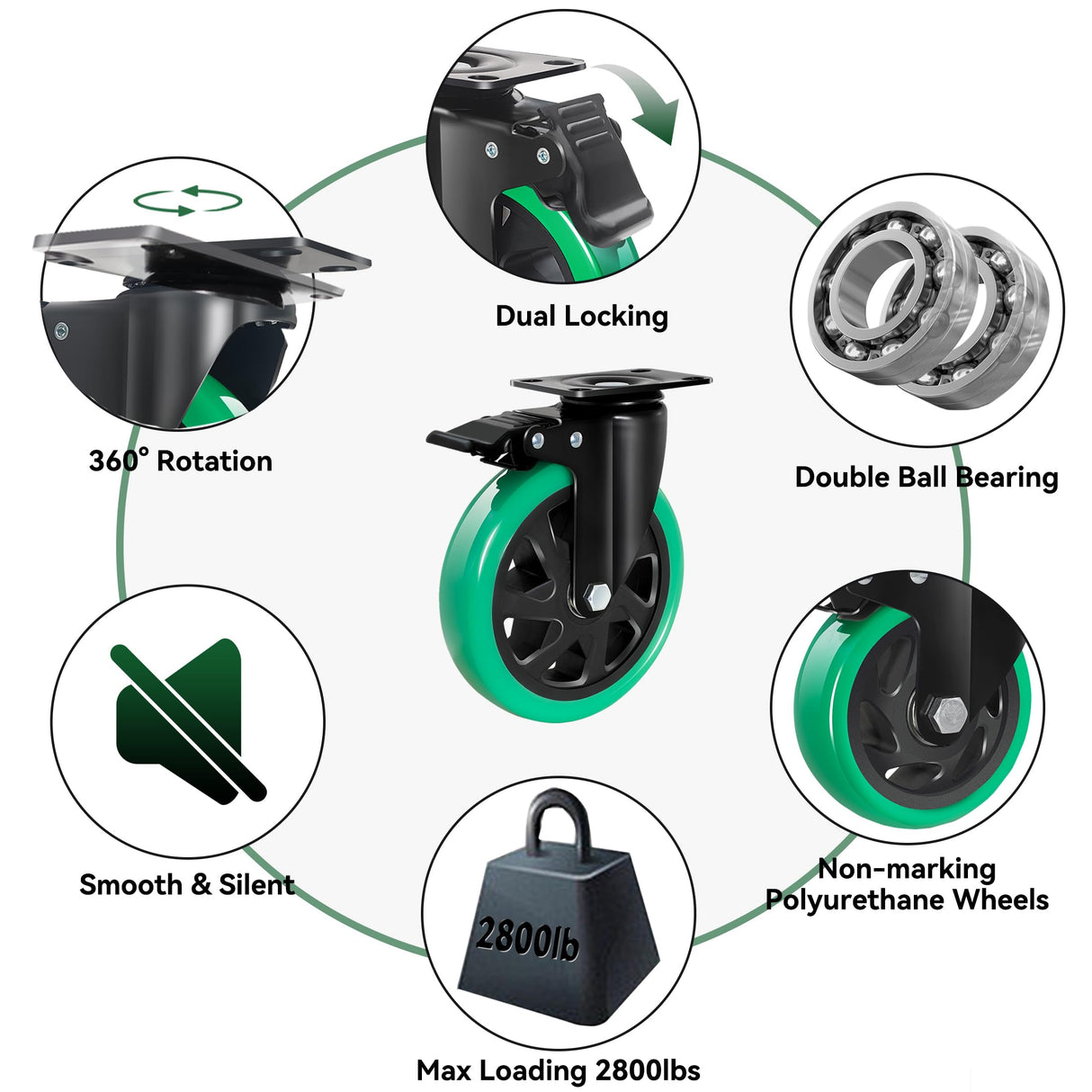 Dual Locking

360° Rotation

Double Ball Bearing

Smooth & Silent

Non-marking Polyurethane Wheels

2800lb

Max Loading 2800lbs