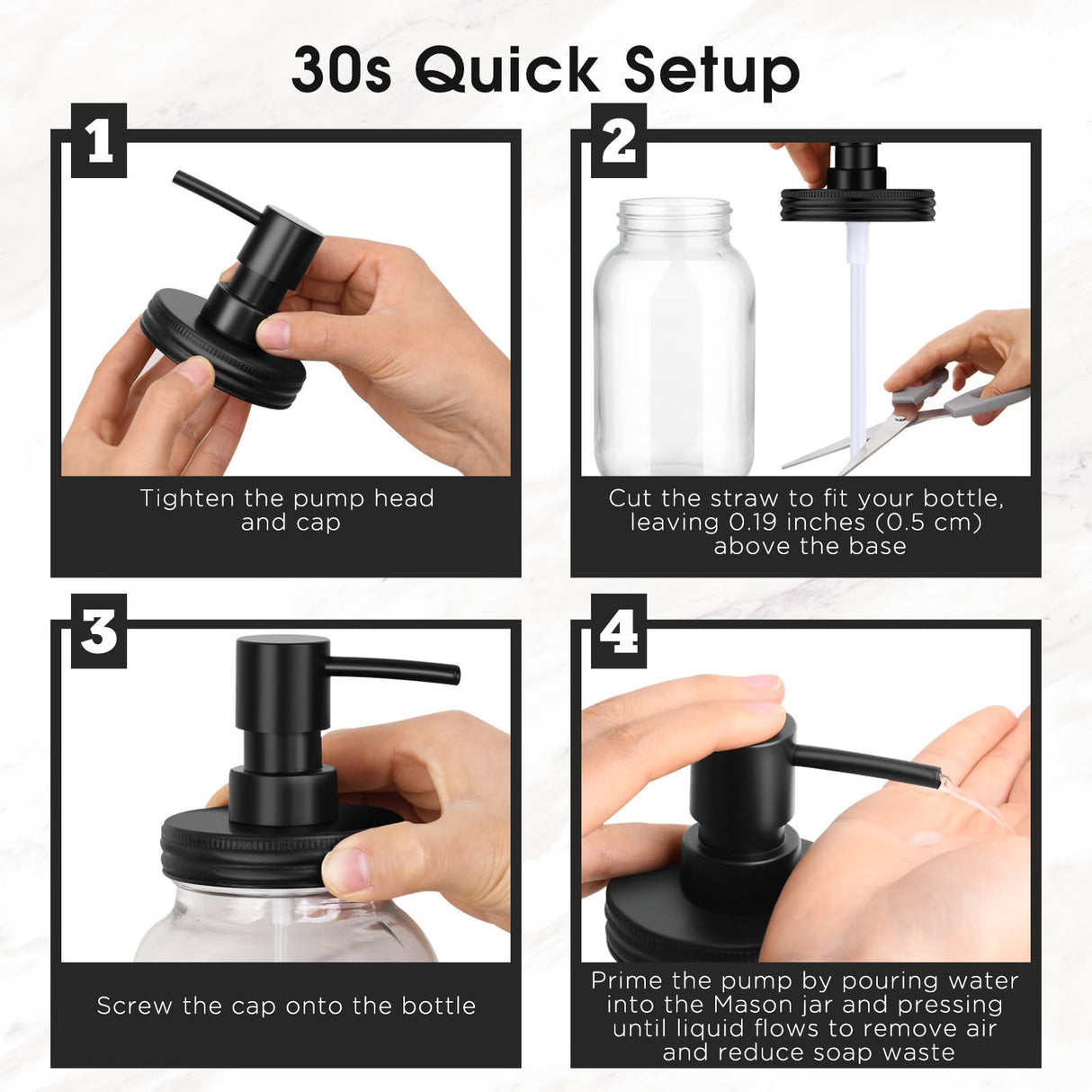 30s Quick Setup

1

Tighten the pump head and cap

2

Cut the straw to fit your bottle, leaving 0.19 inches (0.5 cm) above the base

3

Screw the cap onto the bottle

4

Prime the pump by pouring water into the Mason jar and pressing until liquid flows to remove air and reduce soap waste