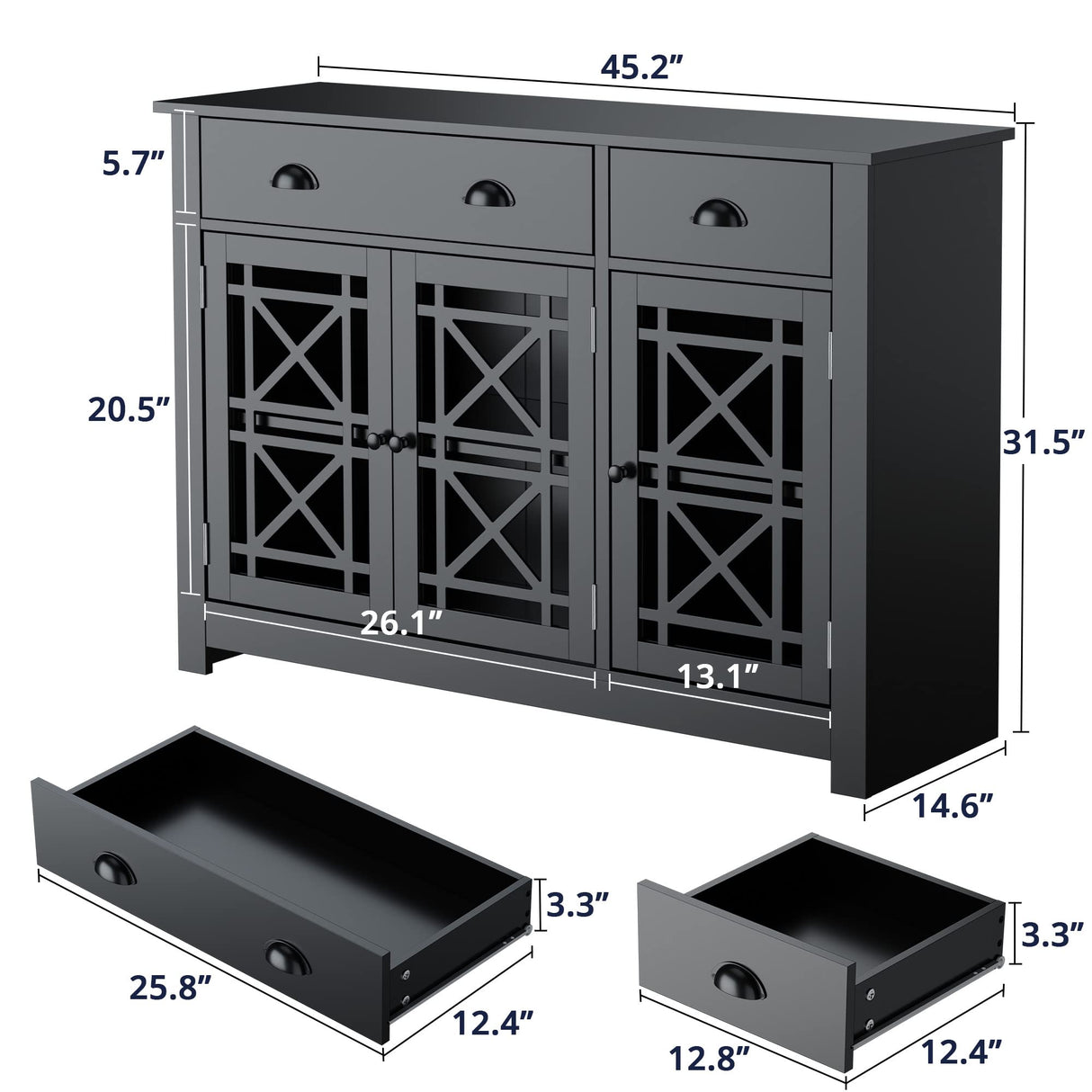 45.2”

5.7”

20.5”

31.5”

26.1”

13.1”

14.6”

3.3”

25.8”

12.4”

3.3”

12.8”

12.4”