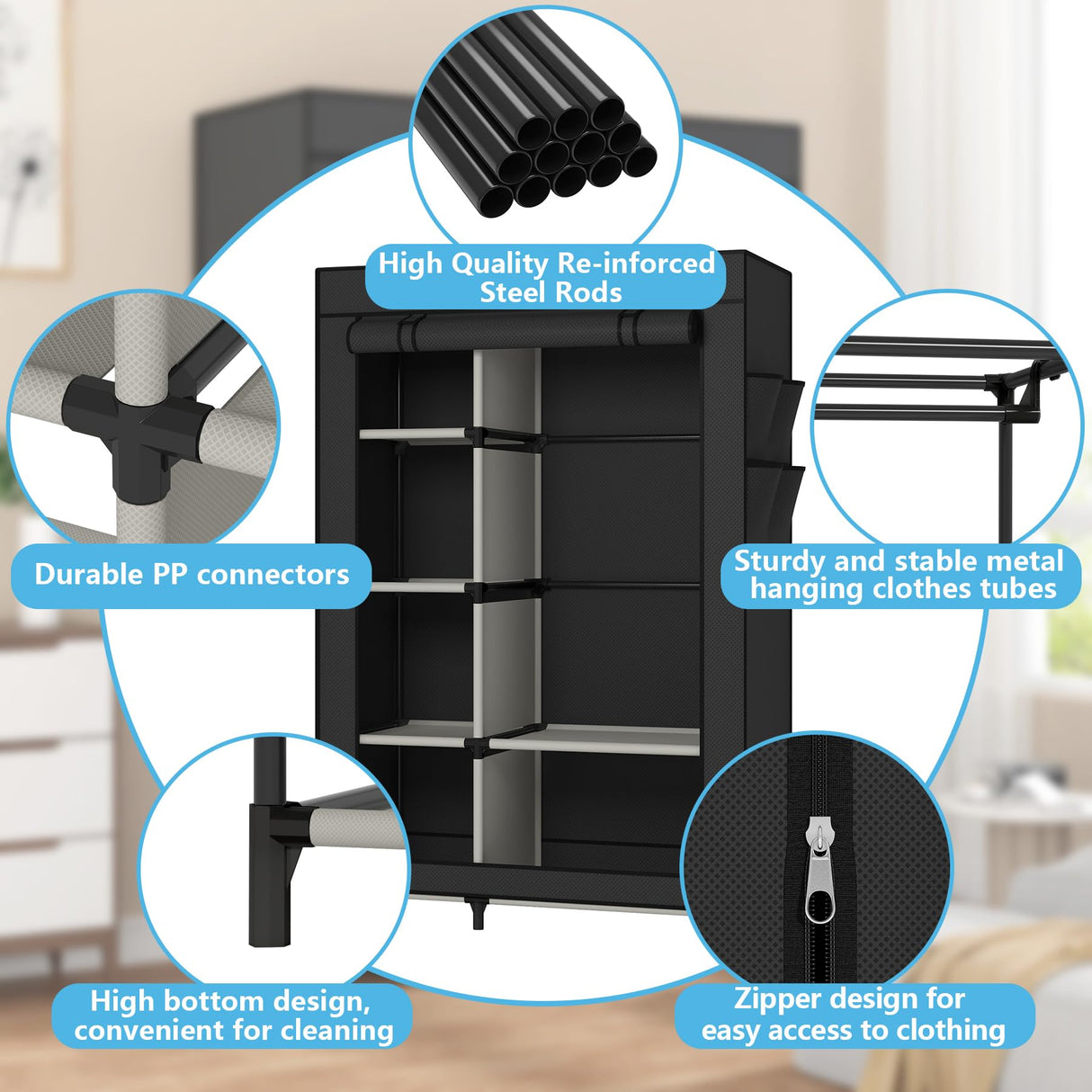 High Quality Re-inforced Steel Rods

Durable PP connectors

Sturdy and stable metal hanging clothes tubes

High bottom design, convenient for cleaning

Zipper design for easy access to clothing