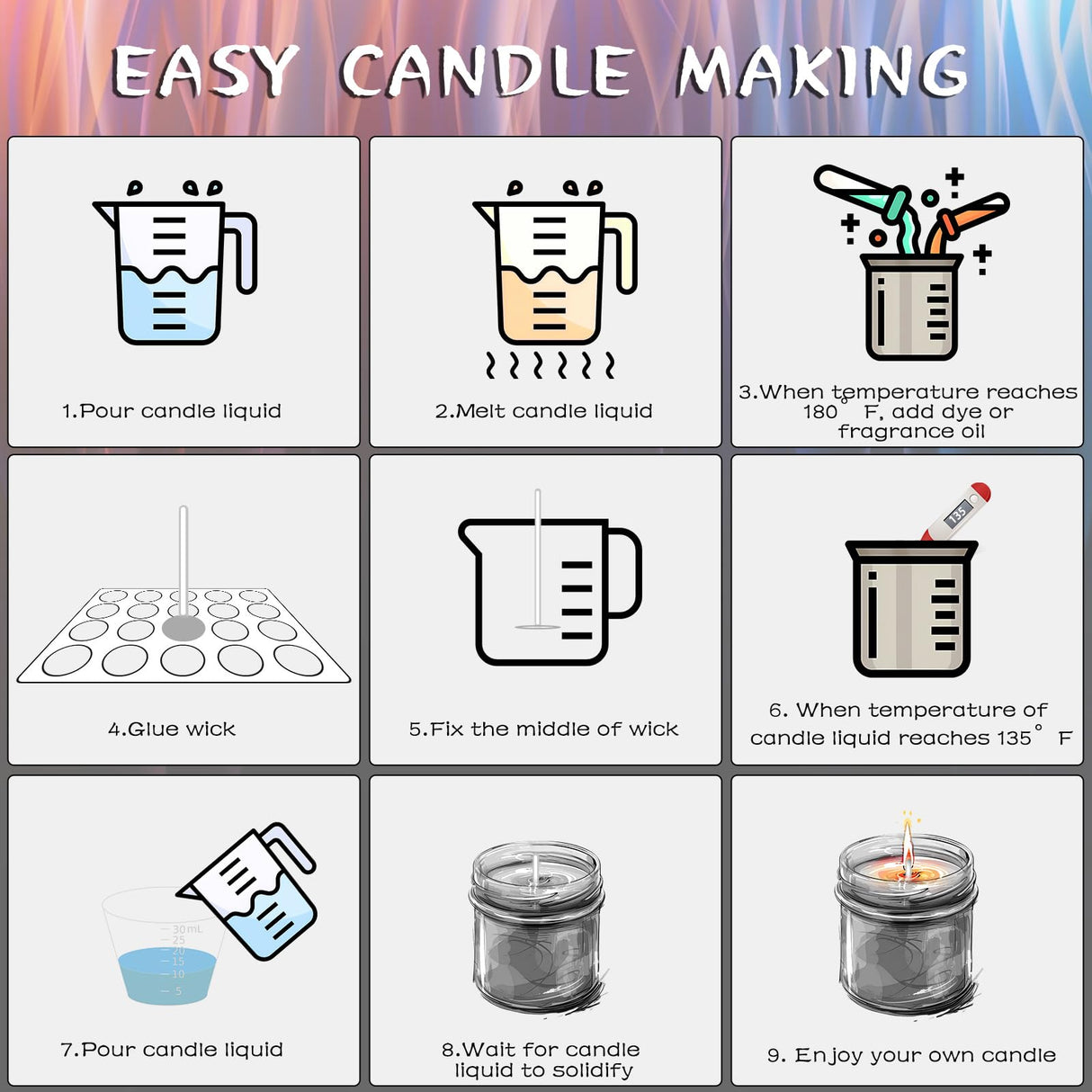 EASY CANDLE MAKING

1.Pour candle liquid

2.Melt candle liquid

3.When temperature reaches 180° F, add dye or fragrance oil

4.Glue wick

5.Fix the middle of wick

135

6. When temperature of candle liquid reaches 135° F

30mL
25
20
15
10
5

7.Pour candle liquid

8.Wait for candle liquid to solidify

9. Enjoy your own candle