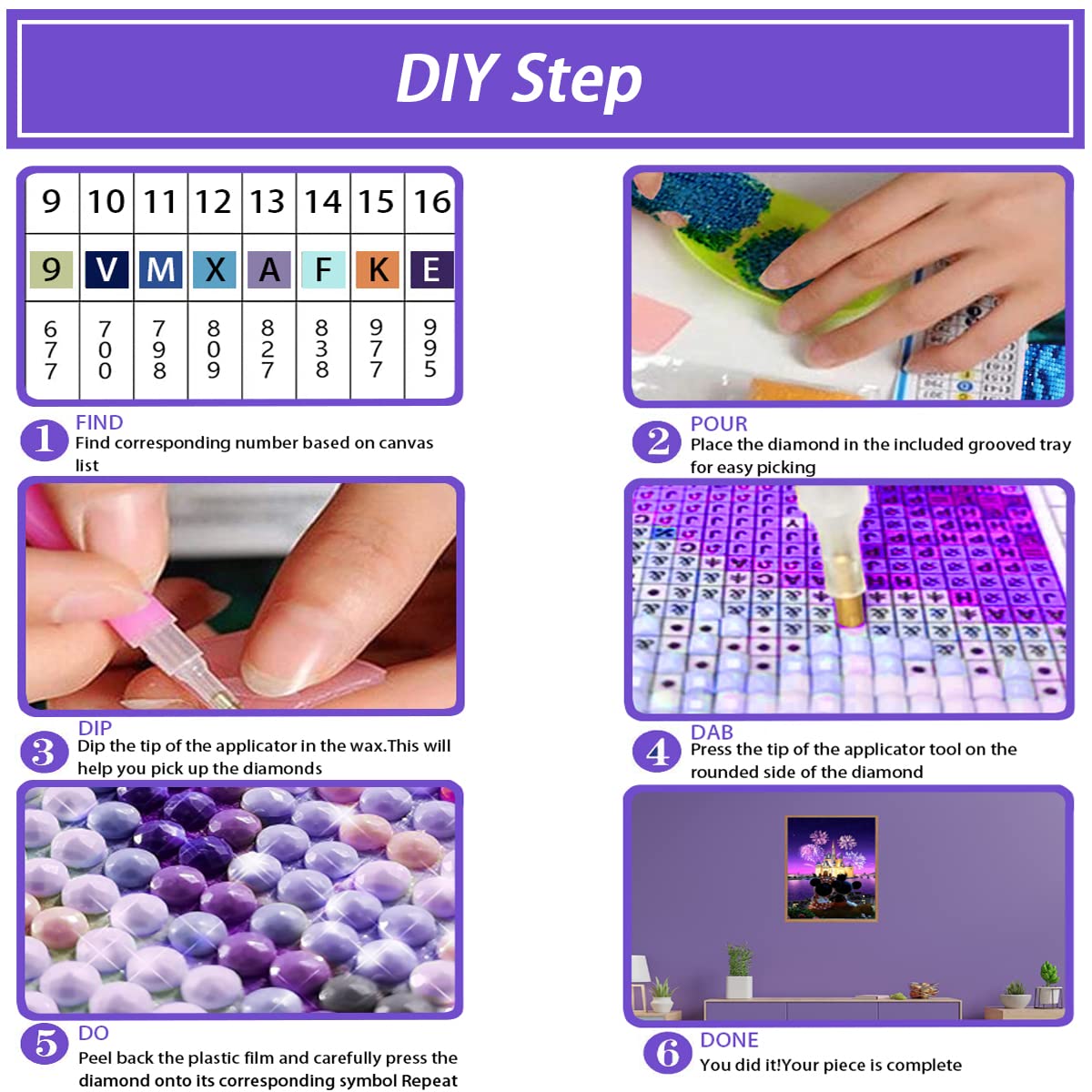 DIY Step

| 9 | 10 | 11 | 12 | 13 | 14 | 15 | 16 |
|---|---|---|---|---|---|---|---|
| 9 | V | M | X | A | F | K | E |
| 677 | 700 | 798 | 809 | 827 | 838 | 977 | 995 |

1 FIND
Find corresponding number based on canvas list

2 POUR
Place the diamond in the included grooved tray for easy picking

3 DIP
Dip the tip of the applicator in the wax.This will help you pick up the diamonds

4 DAB
Press the tip of the applicator tool on the rounded side of the diamond

5 DO
Peel back the plastic film and carefully press the diamond onto its corresponding symbol Repeat

6 DONE
You did it!Your piece is complete