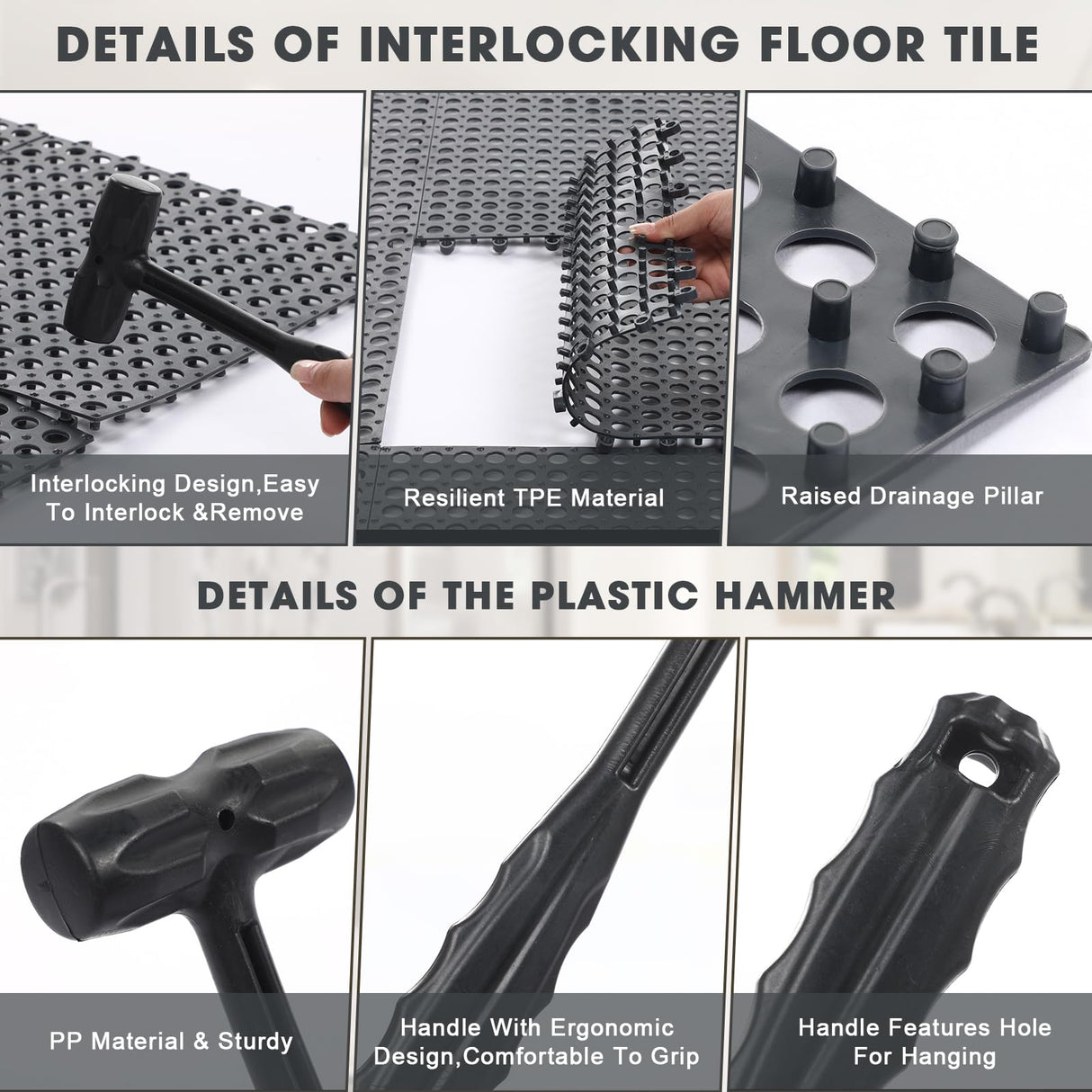 DETAILS OF INTERLOCKING FLOOR TILE

Interlocking Design,Easy To Interlock &Remove

Resilient TPE Material

Raised Drainage Pillar

DETAILS OF THE PLASTIC HAMMER

PP Material & Sturdy

Handle With Ergonomic Design,Comfortable To Grip

Handle Features Hole For Hanging