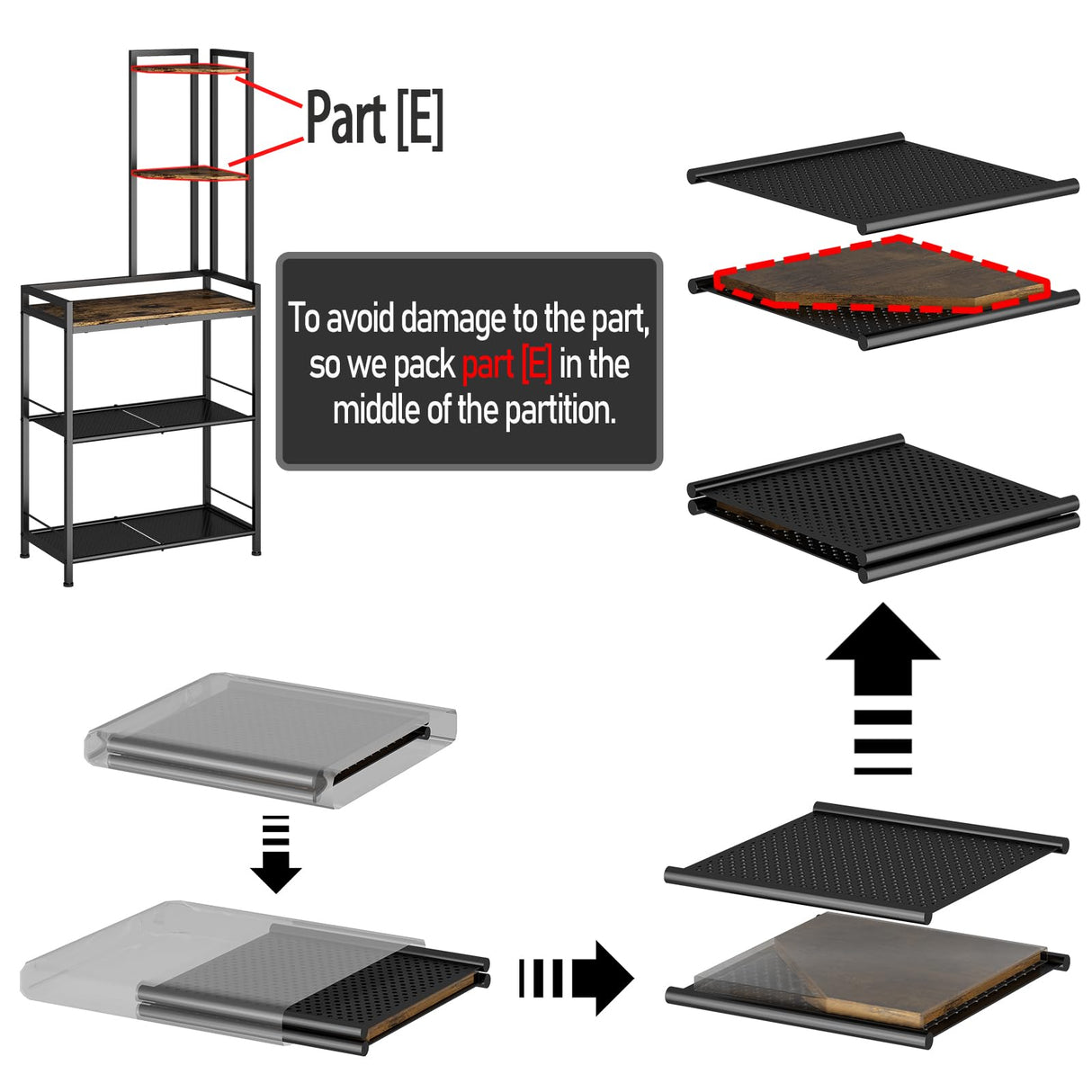 Part [E]

To avoid damage to the part, so we pack part [E] in the middle of the partition.