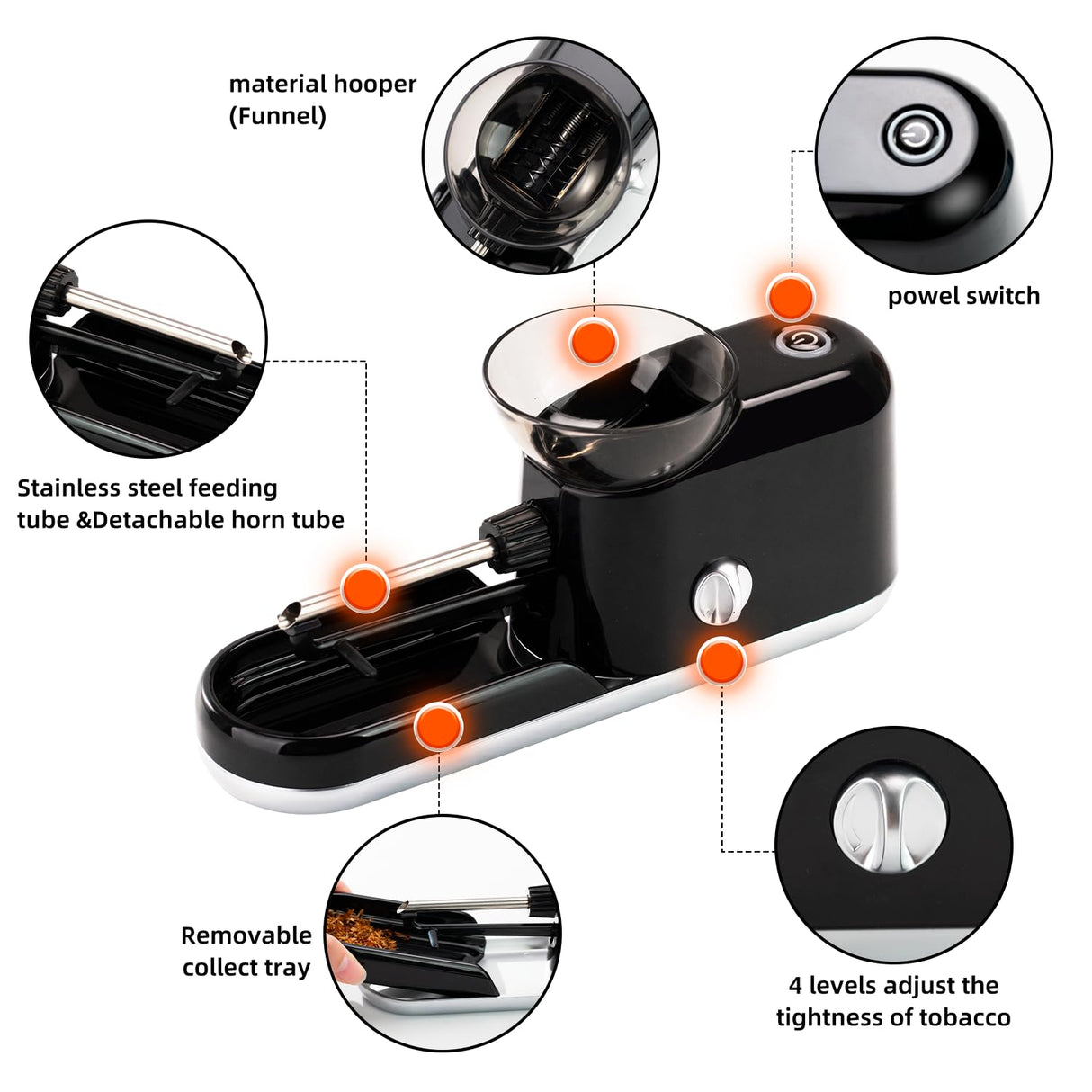 material hooper
(Funnel)

powel switch

Stainless steel feeding tube &Detachable horn tube

Removable collect tray

4 levels adjust the tightness of tobacco