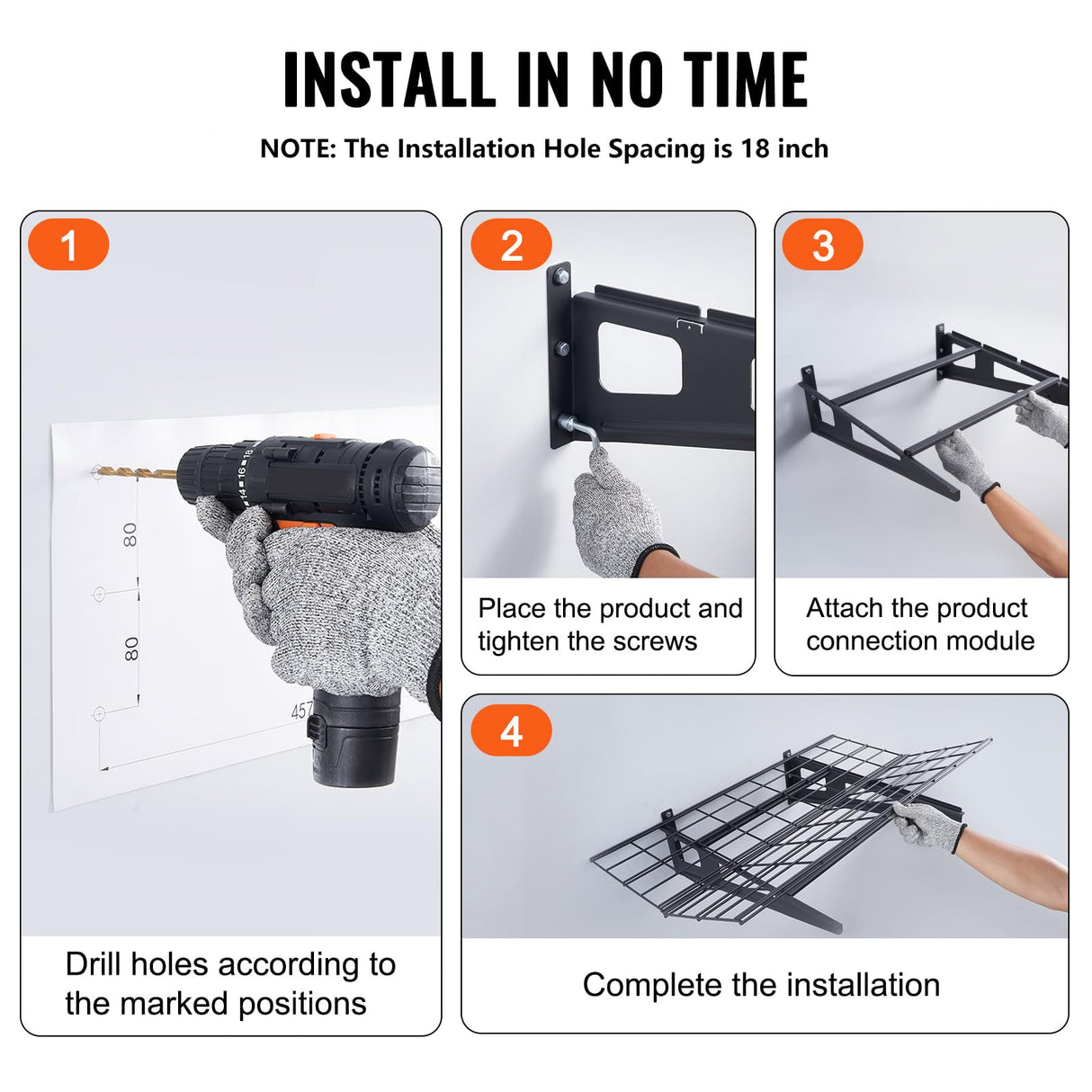 INSTALL IN NO TIME

NOTE: The Installation Hole Spacing is 18 inch

1

14 16 18

80

80

457

Drill holes according to the marked positions

2

Place the product and tighten the screws

3

Attach the product connection module

4

Complete the installation