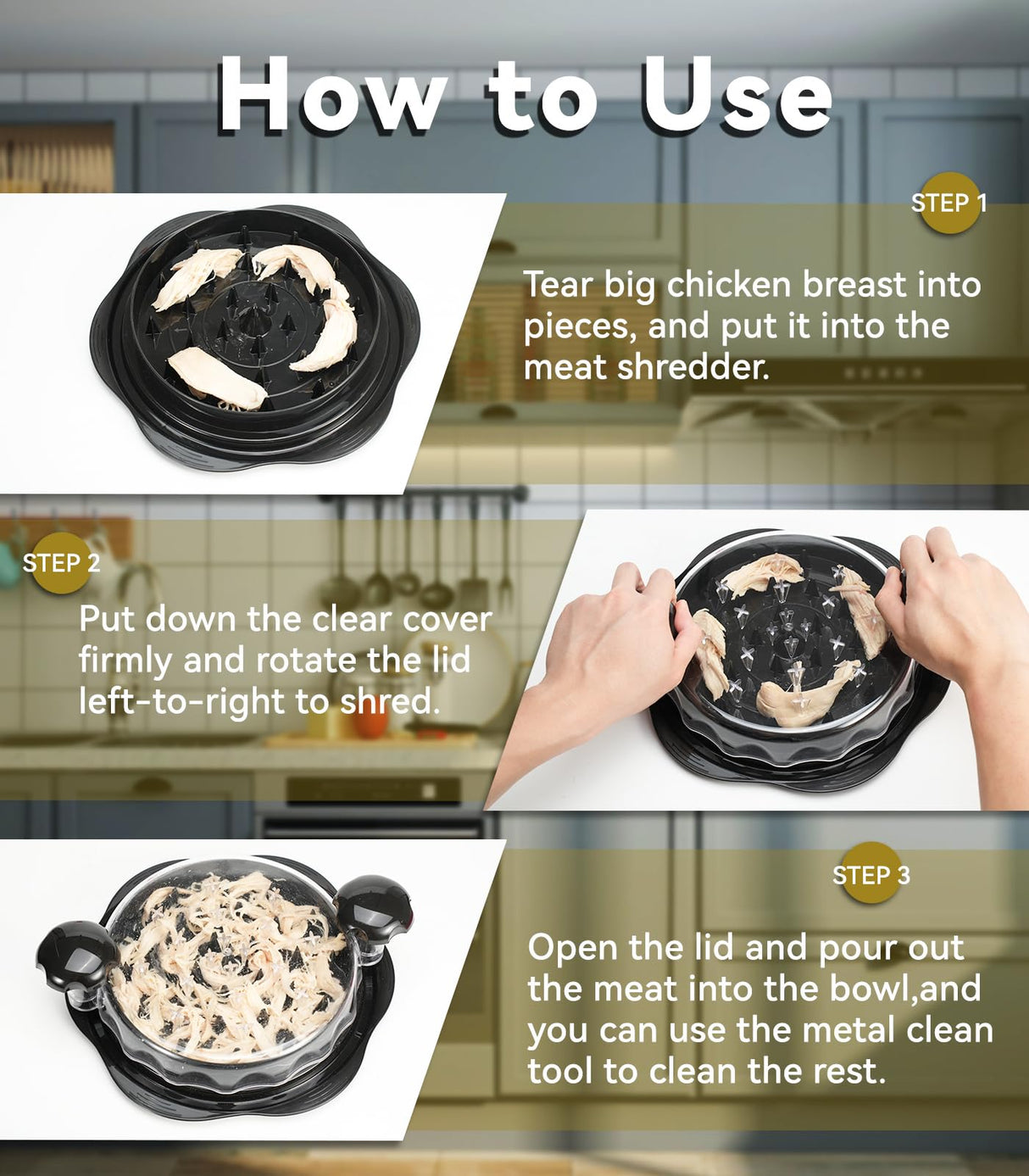 How to Use

STEP 1

Tear big chicken breast into pieces, and put it into the meat shredder.

STEP 2

Put down the clear cover firmly and rotate the lid left-to-right to shred.

STEP 3

Open the lid and pour out the meat into the bowl,and you can use the metal clean tool to clean the rest.