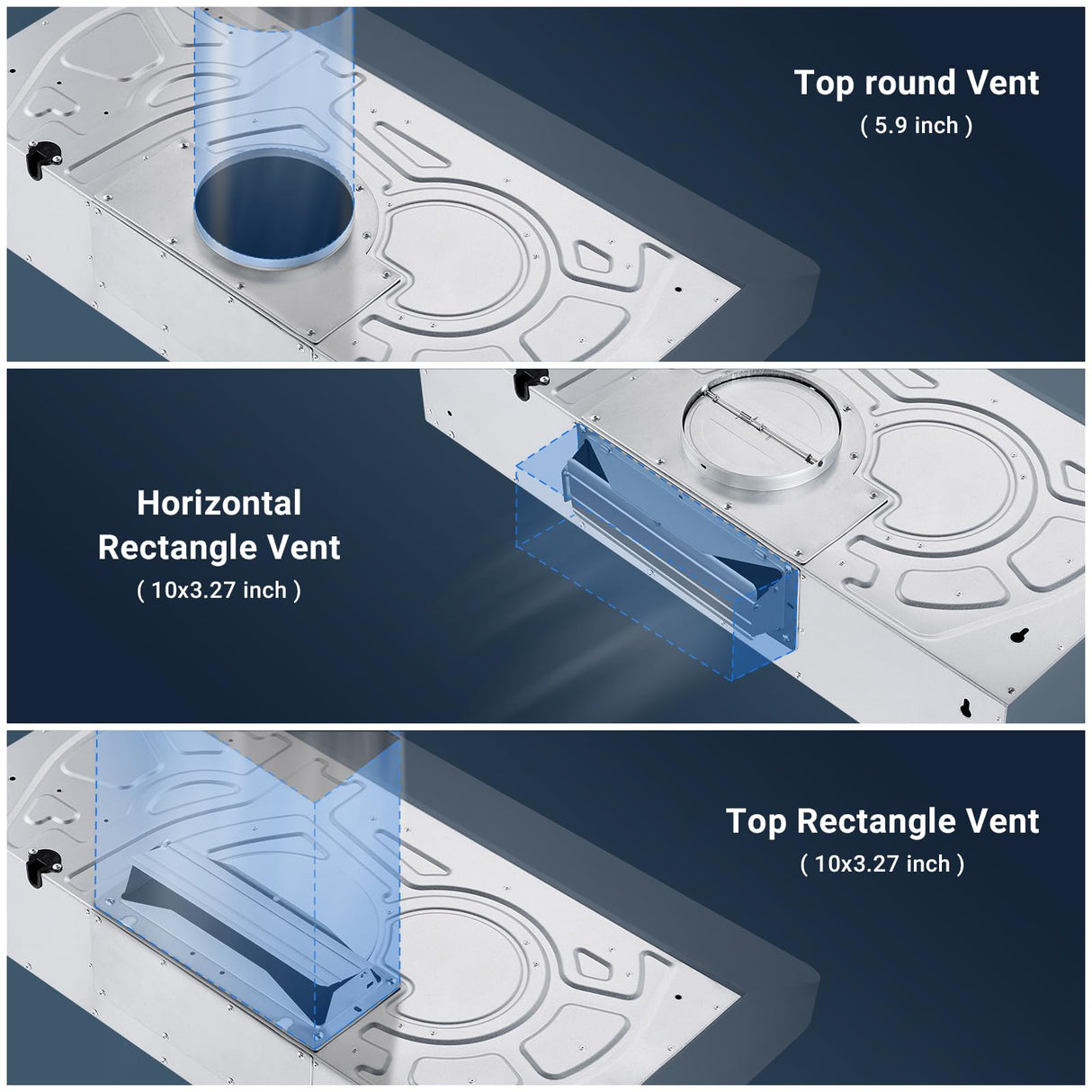 Top round Vent
( 5.9 inch )

Horizontal Rectangle Vent
( 10x3.27 inch )

Top Rectangle Vent
( 10x3.27 inch )