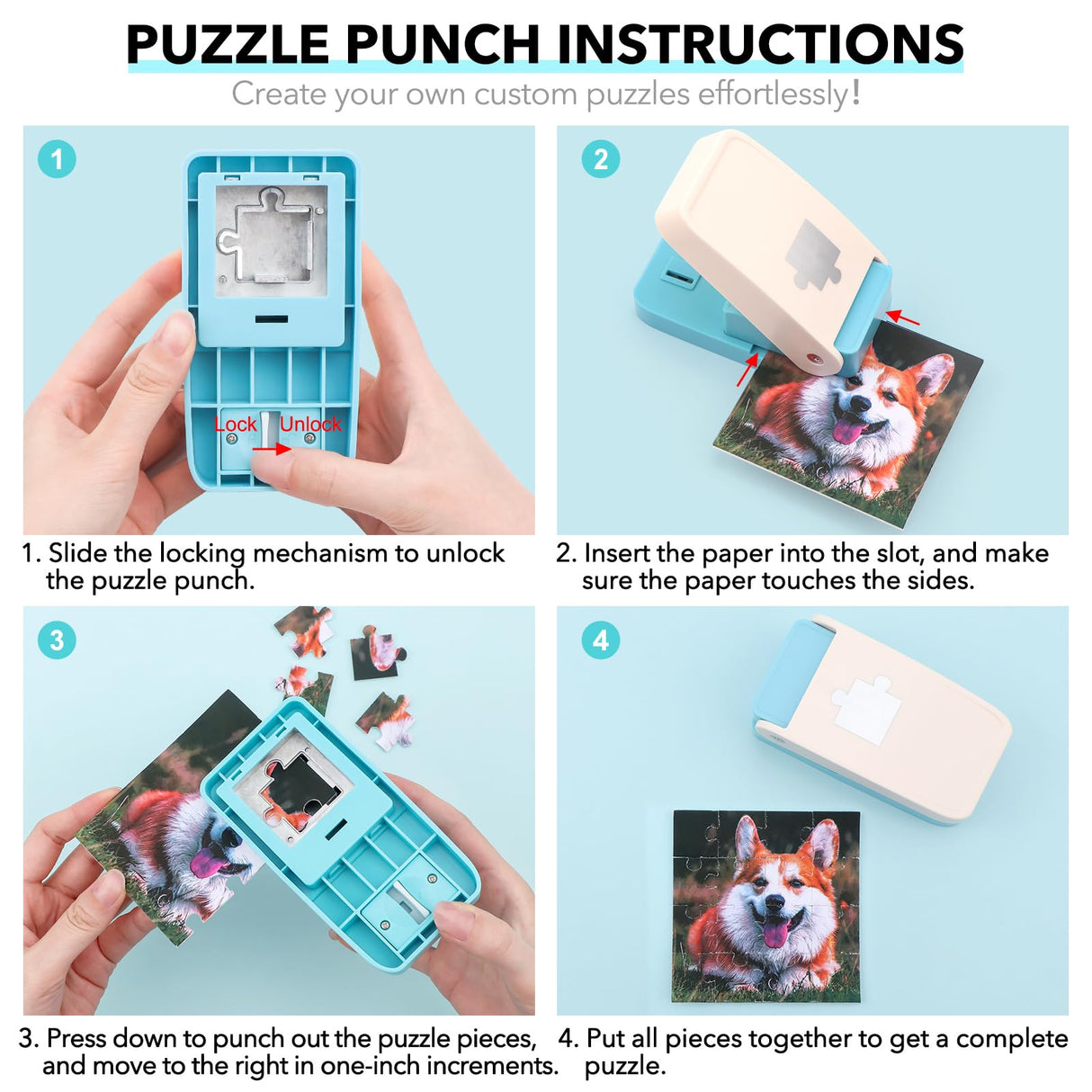 PUZZLE PUNCH INSTRUCTIONS

Create your own custom puzzles effortlessly!

1

Lock Unlock

1. Slide the locking mechanism to unlock the puzzle punch.

2

2. Insert the paper into the slot, and make sure the paper touches the sides.

3

3. Press down to punch out the puzzle pieces, and move to the right in one-inch increments.

4

4. Put all pieces together to get a complete puzzle.