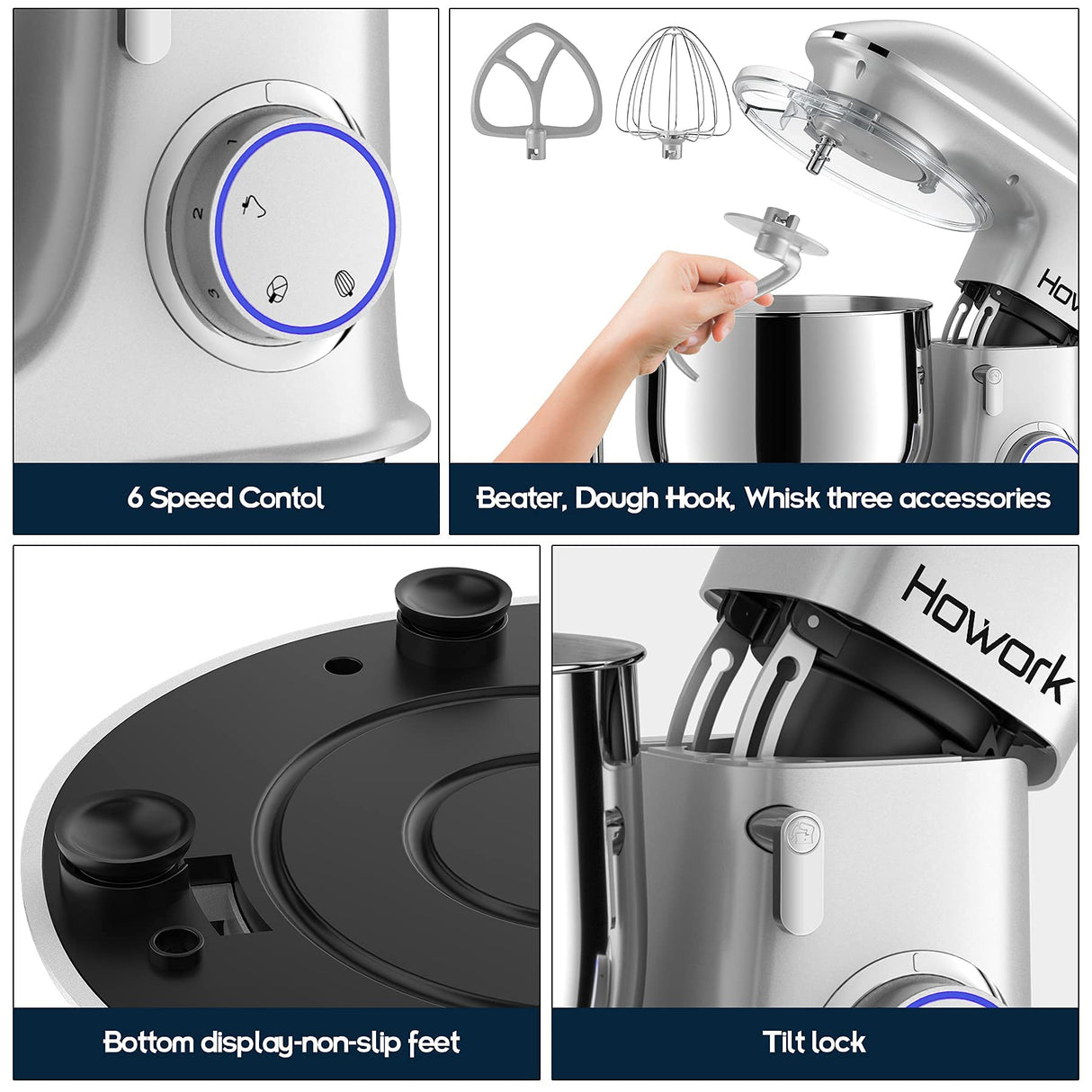 1
2
3

6 Speed Contol

How

Beater, Dough Hook, Whisk three accessories

Bottom display-non-slip feet

Howork

Tilt lock