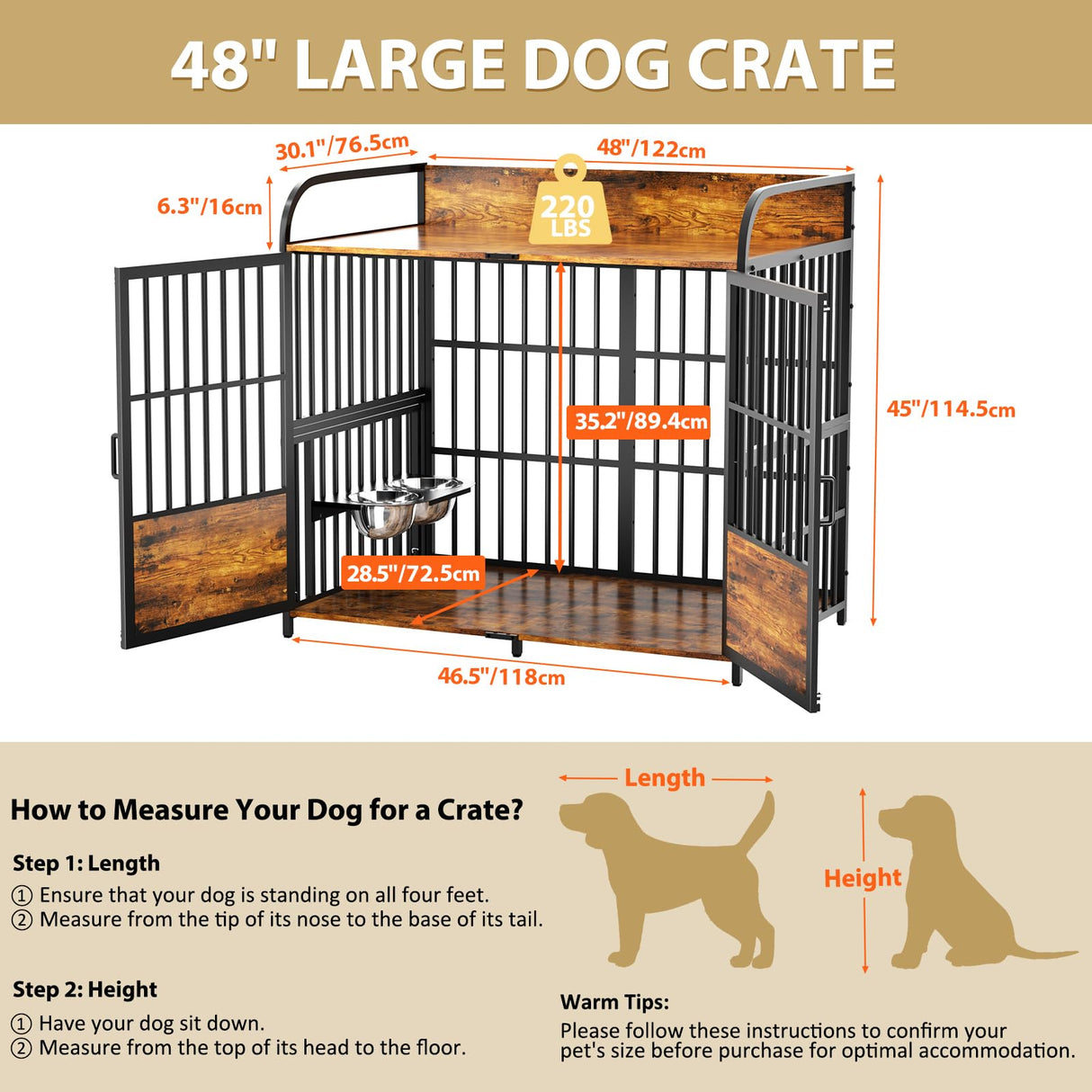 48" LARGE DOG CRATE

30.1"/76.5cm

48"/122cm

6.3"/16cm

220 LBS

35.2"/89.4cm

45"/114.5cm

28.5"/72.5cm

46.5"/118cm

How to Measure Your Dog for a Crate?

Step 1: Length
① Ensure that your dog is standing on all four feet.
② Measure from the tip of its nose to the base of its tail.

Step 2: Height
① Have your dog sit down.
② Measure from the top of its head to the floor.

Length

Height

Warm Tips:
Please follow these instructions to confirm your pet's size before purchase for optimal accommodation.