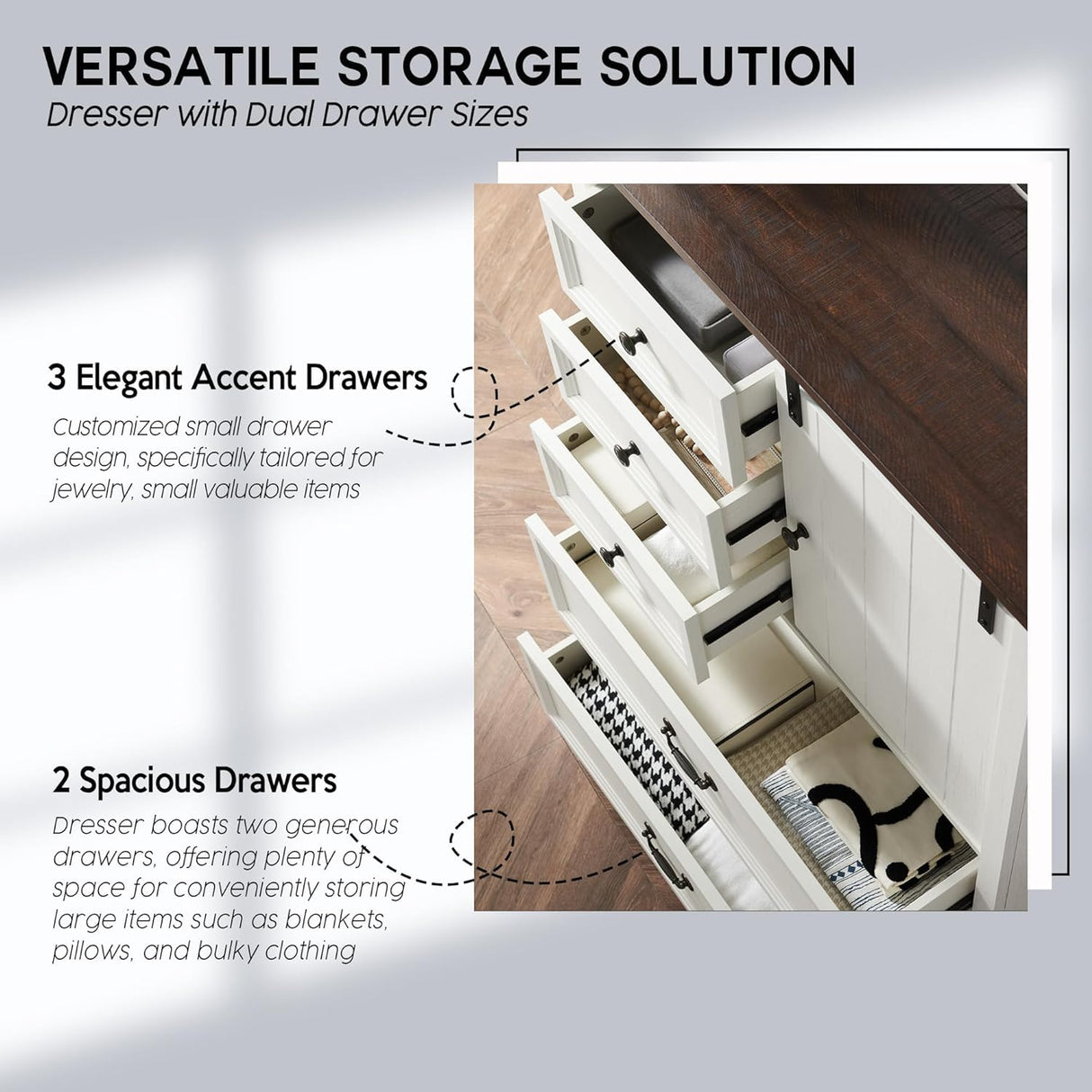 VERSATILE STORAGE SOLUTION
Dresser with Dual Drawer Sizes

3 Elegant Accent Drawers
Customized small drawer design, specifically tailored for jewelry, small valuable items

2 Spacious Drawers
Dresser boasts two generous drawers, offering plenty of space for conveniently storing large items such as blankets, pillows, and bulky clothing