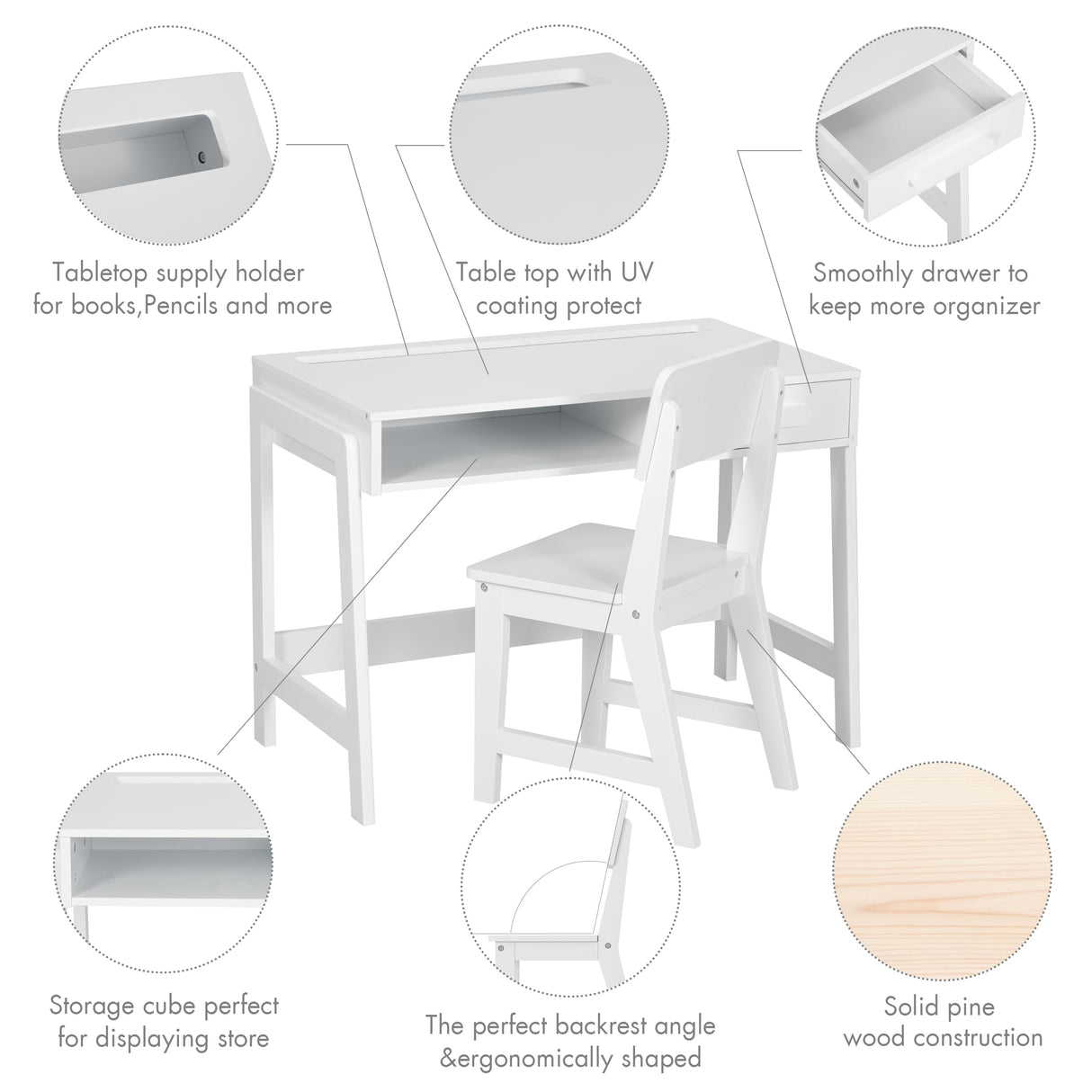 Tabletop supply holder for books,Pencils and more

Table top with UV coating protect

Smoothly drawer to keep more organizer

Storage cube perfect for displaying store

The perfect backrest angle &ergonomically shaped

Solid pine wood construction