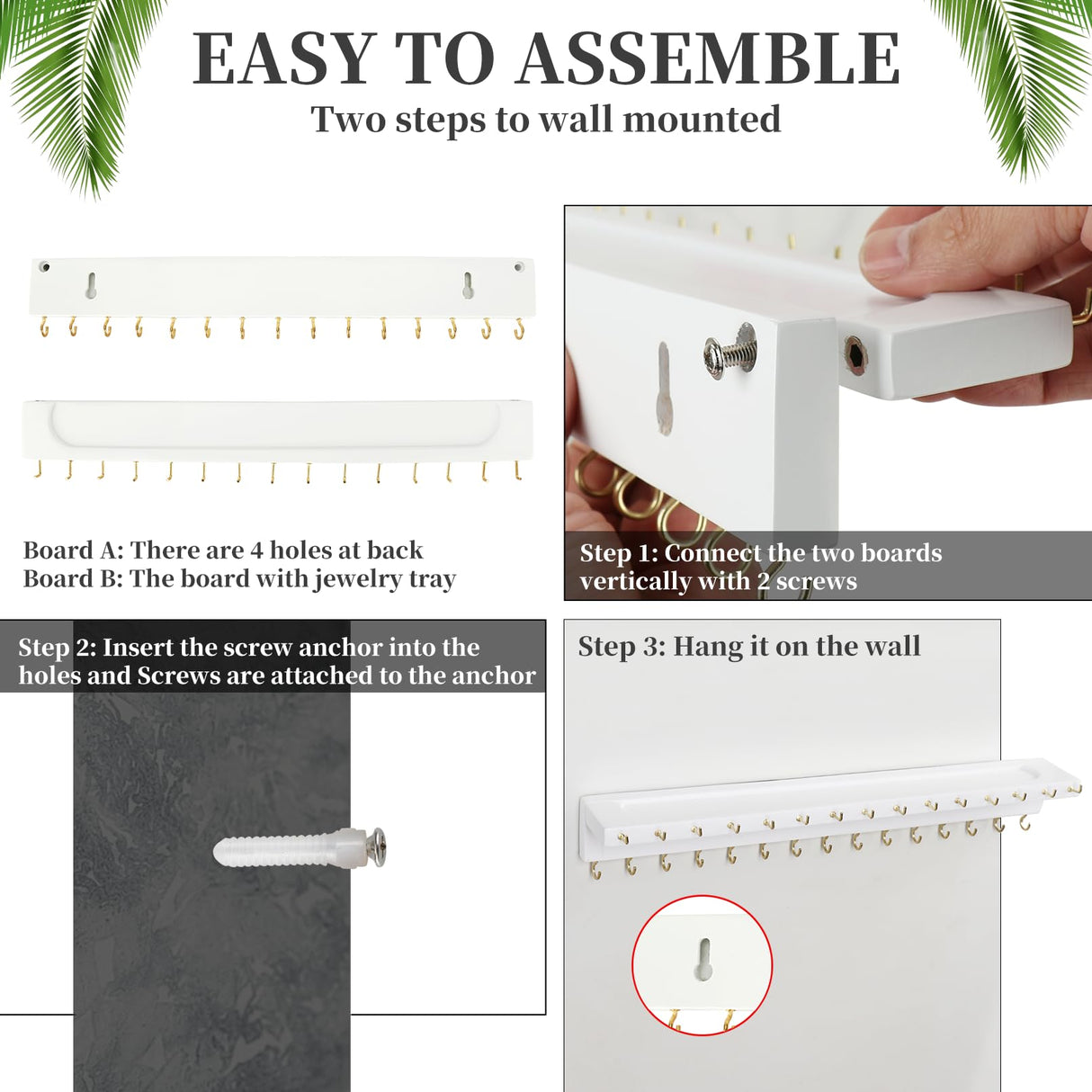 EASY TO ASSEMBLE
Two steps to wall mounted

Board A: There are 4 holes at back
Board B: The board with jewelry tray

Step 1: Connect the two boards vertically with 2 screws

Step 2: Insert the screw anchor into the holes and Screws are attached to the anchor

Step 3: Hang it on the wall