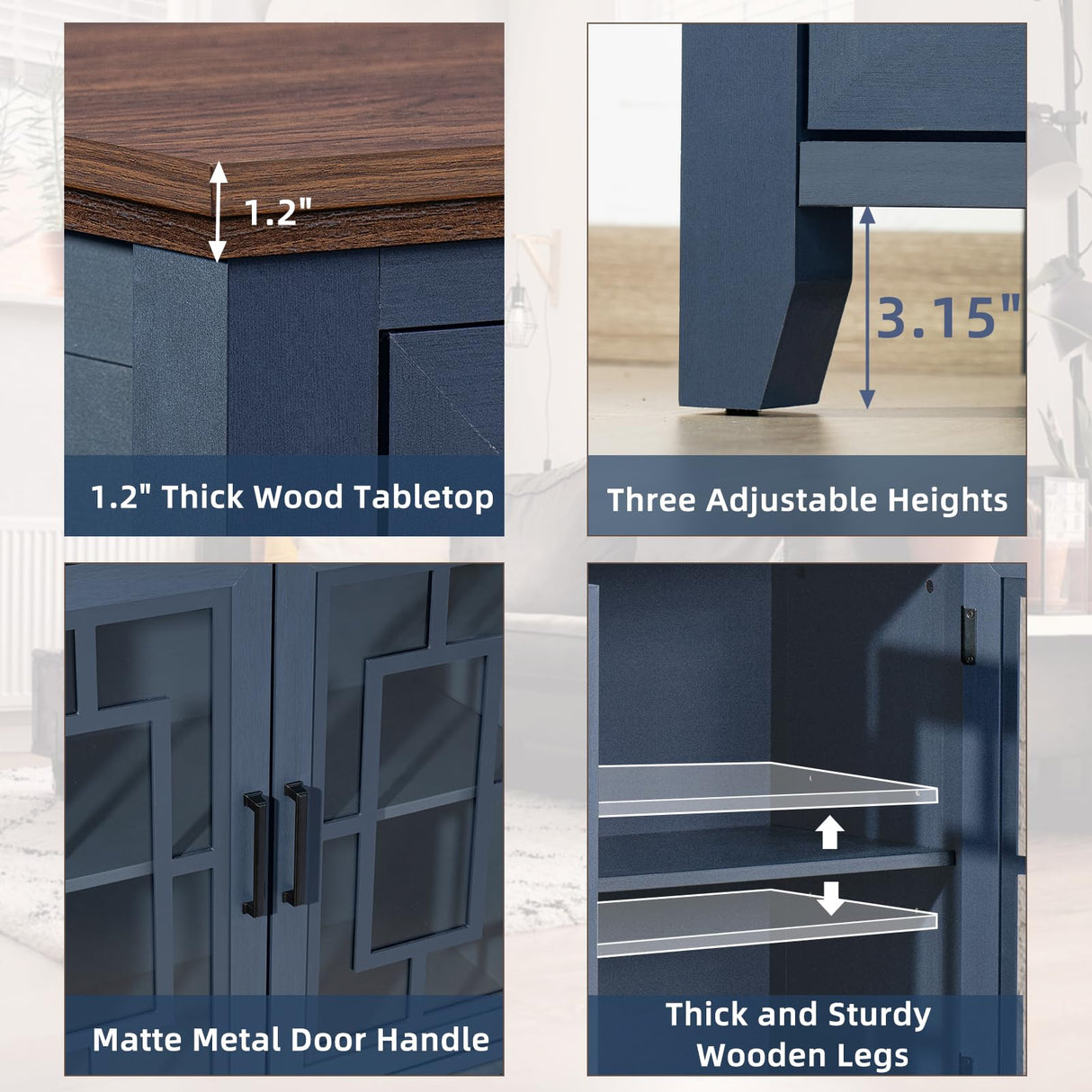 1.2"

1.2" Thick Wood Tabletop

3.15"

Three Adjustable Heights

Matte Metal Door Handle

Thick and Sturdy Wooden Legs