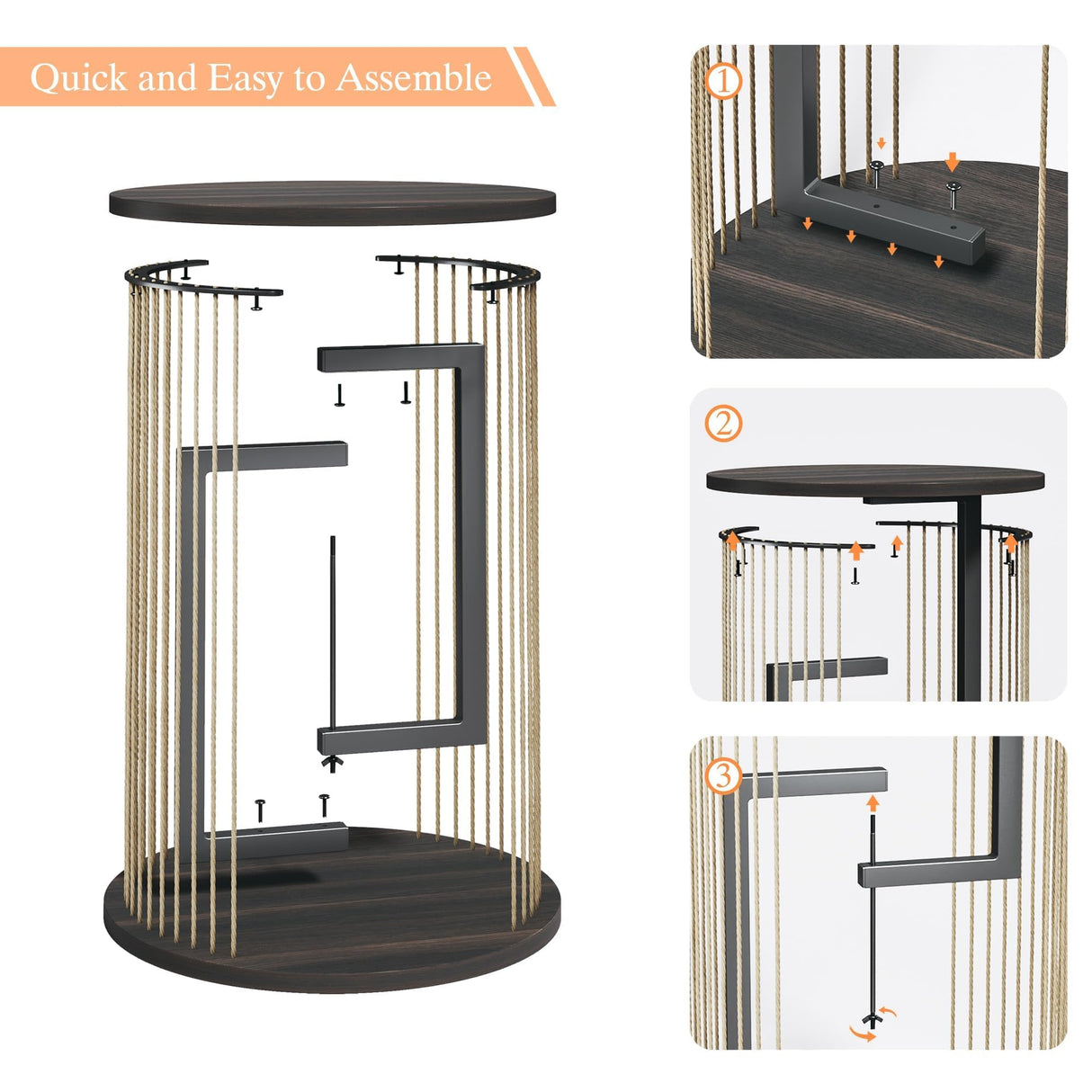 Quick and Easy to Assemble

1

2

3