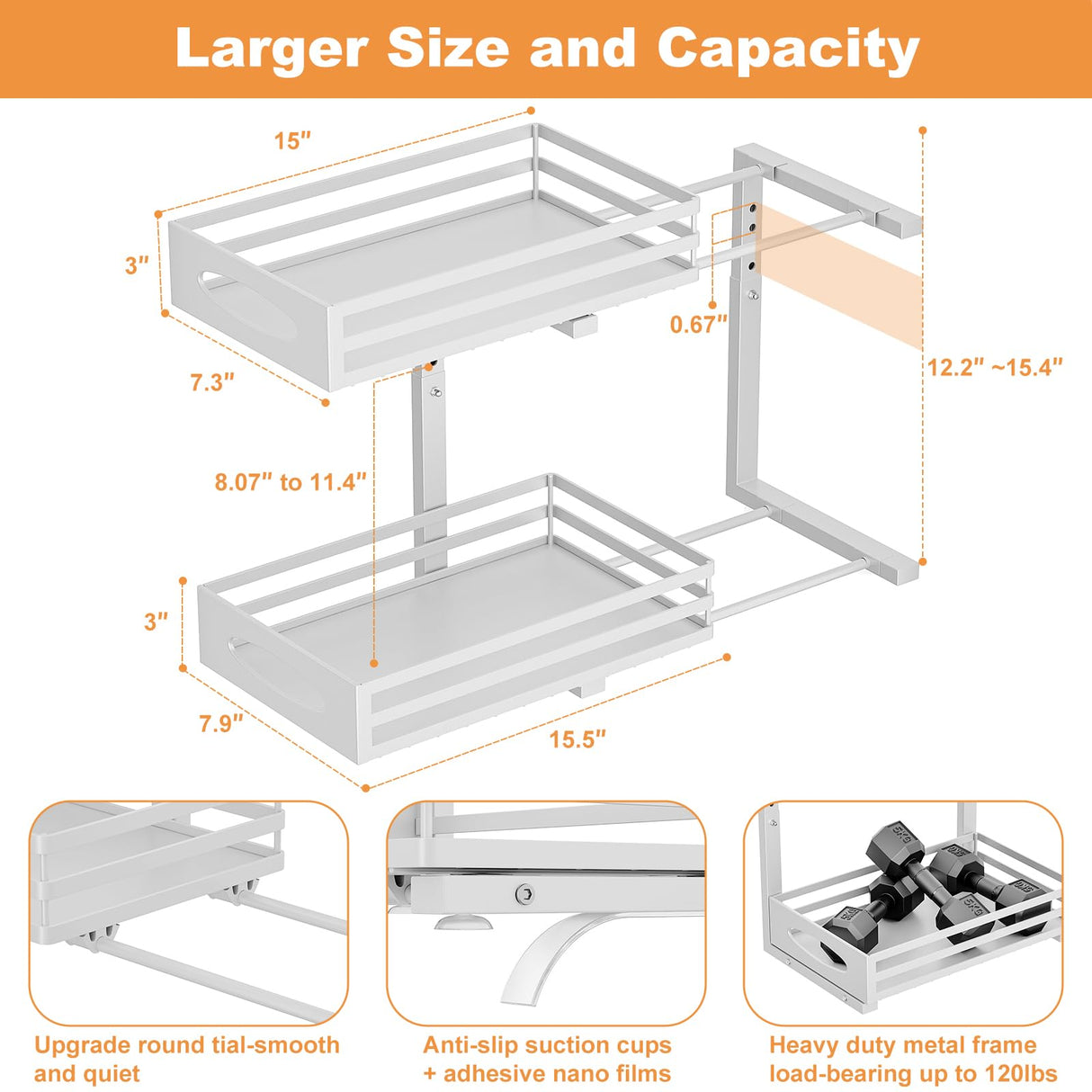 Larger Size and Capacity

15″

3″

7.3″

0.67″

12.2″ ~15.4″

8.07″ to 11.4″

3″

7.9″

15.5″

5KG

5KG

5KG

5KG

Upgrade round tial-smooth and quiet

Anti-slip suction cups + adhesive nano films

Heavy duty metal frame load-bearing up to 120lbs