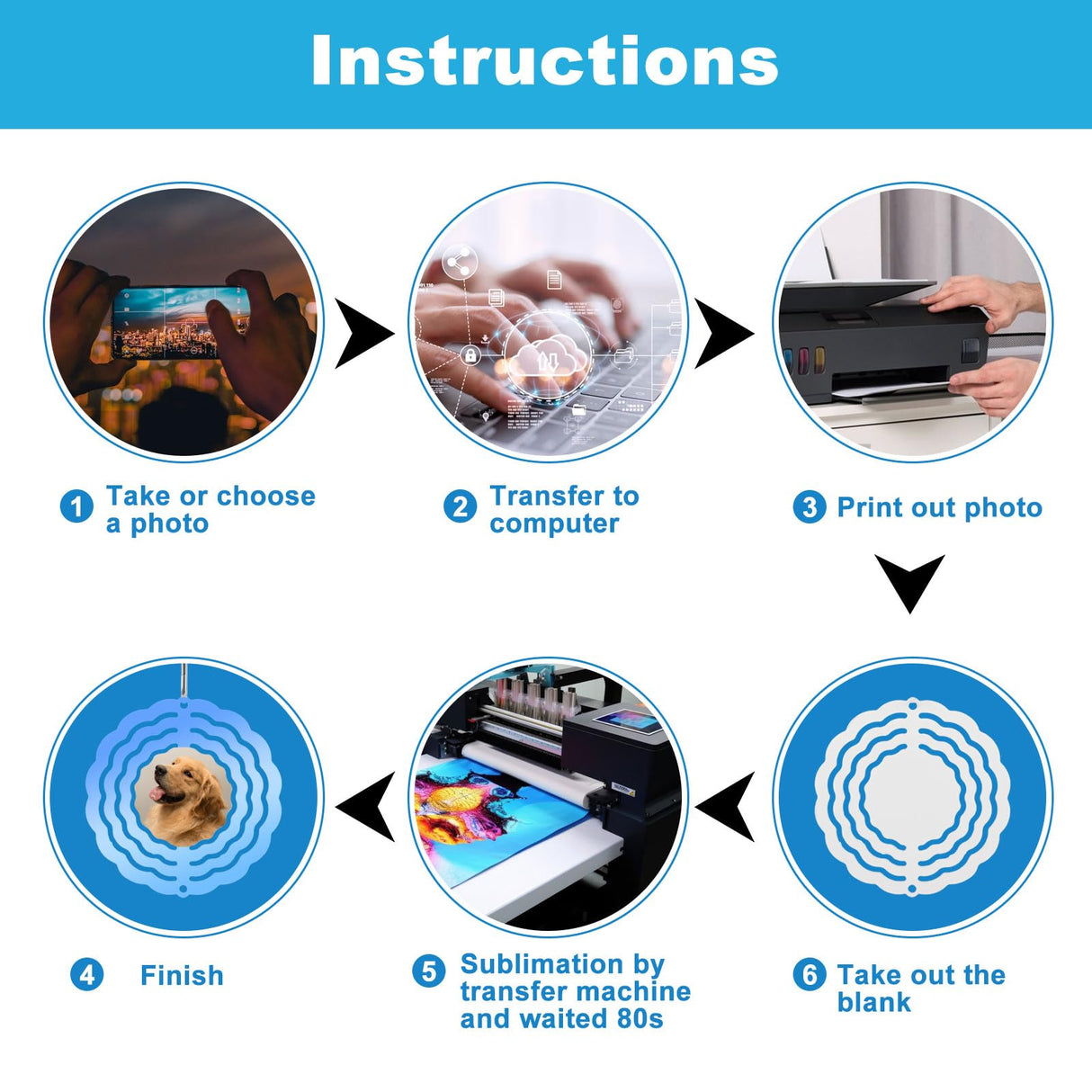 Instructions

1 Take or choose a photo

2 Transfer to computer

3 Print out photo

4 Finish

5 Sublimation by transfer machine and waited 80s

6 Take out the blank