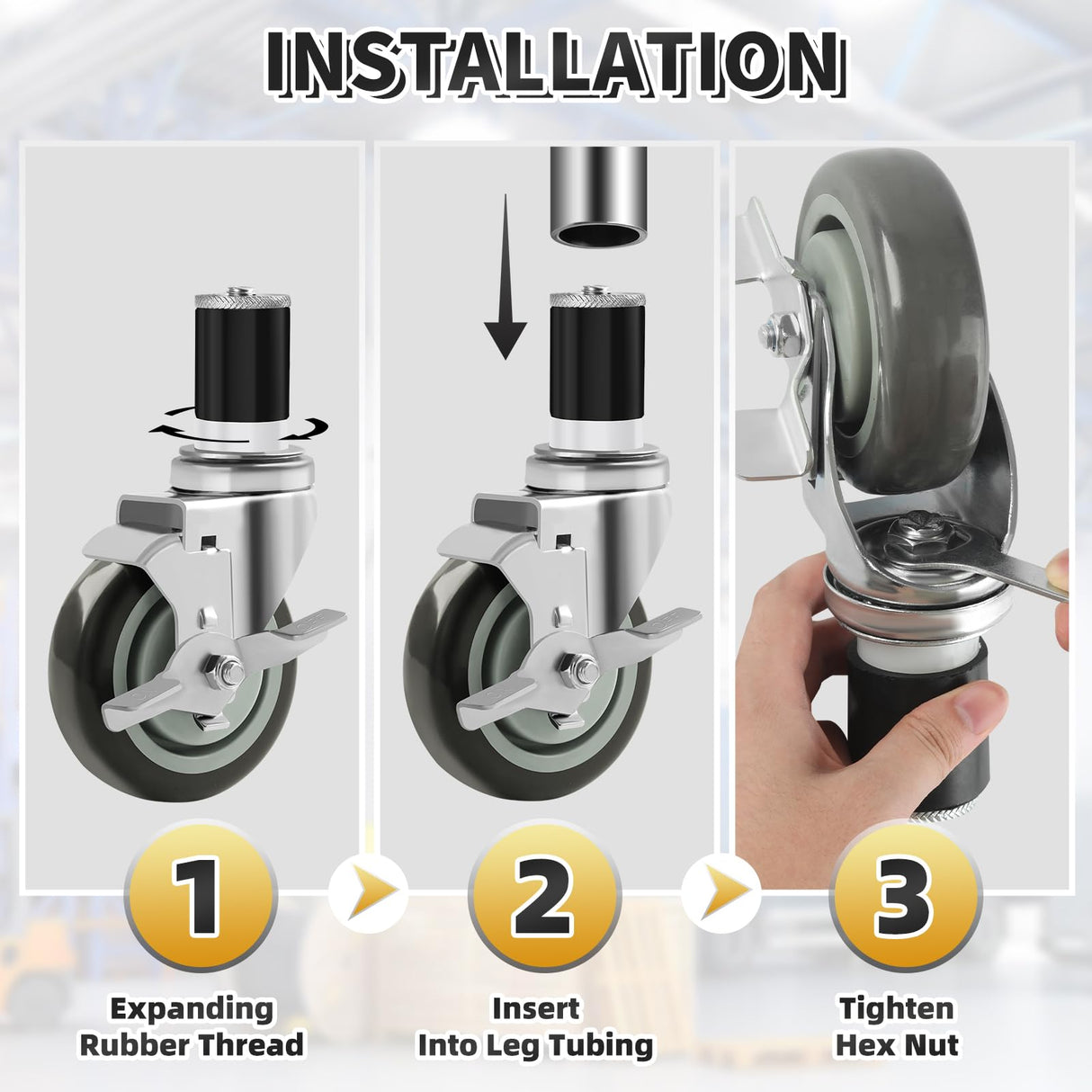 INSTALLATION

1

Expanding Rubber Thread

2

Insert Into Leg Tubing

3

Tighten Hex Nut